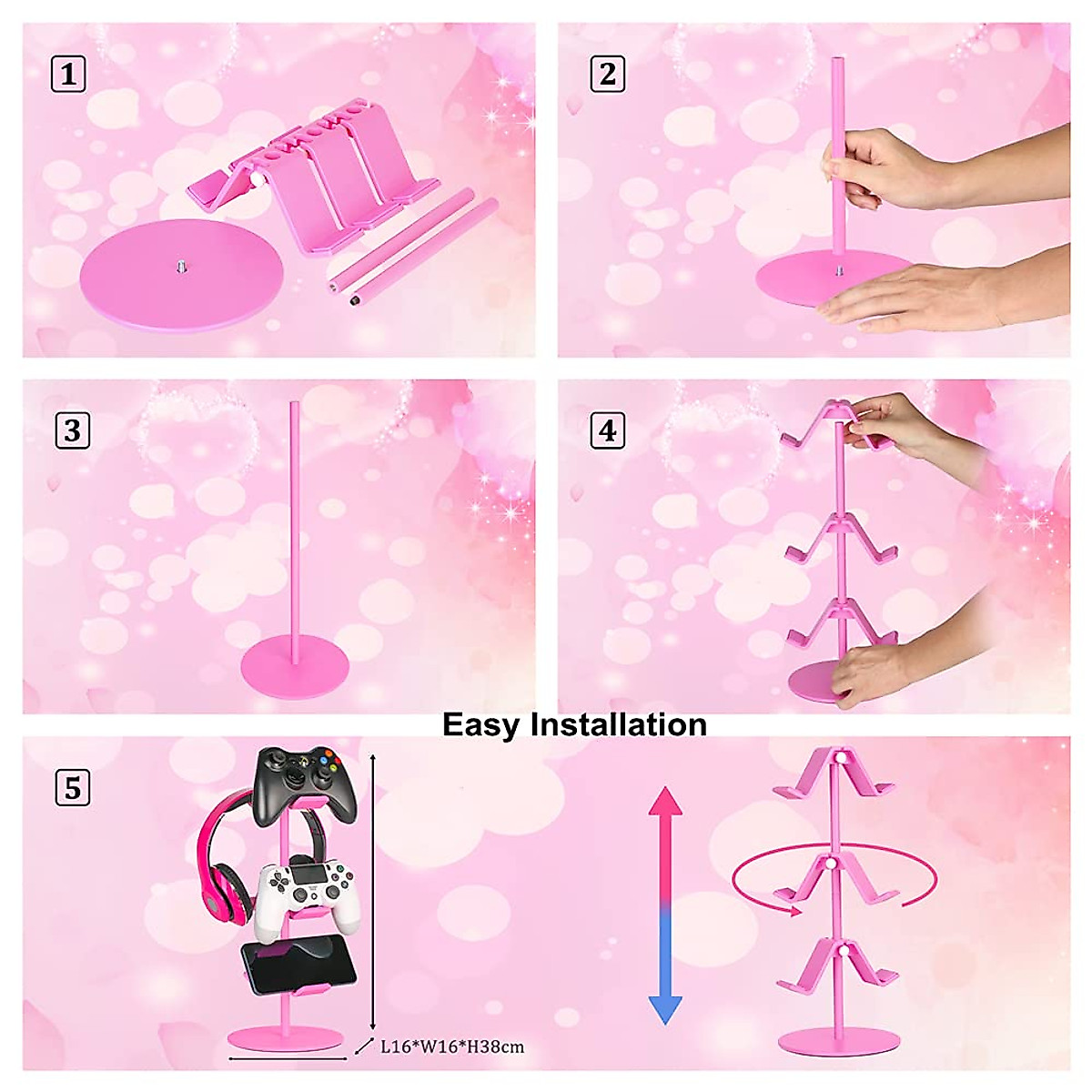 1

2

3

4

Easy Installation

5

L16*W16*H38cm