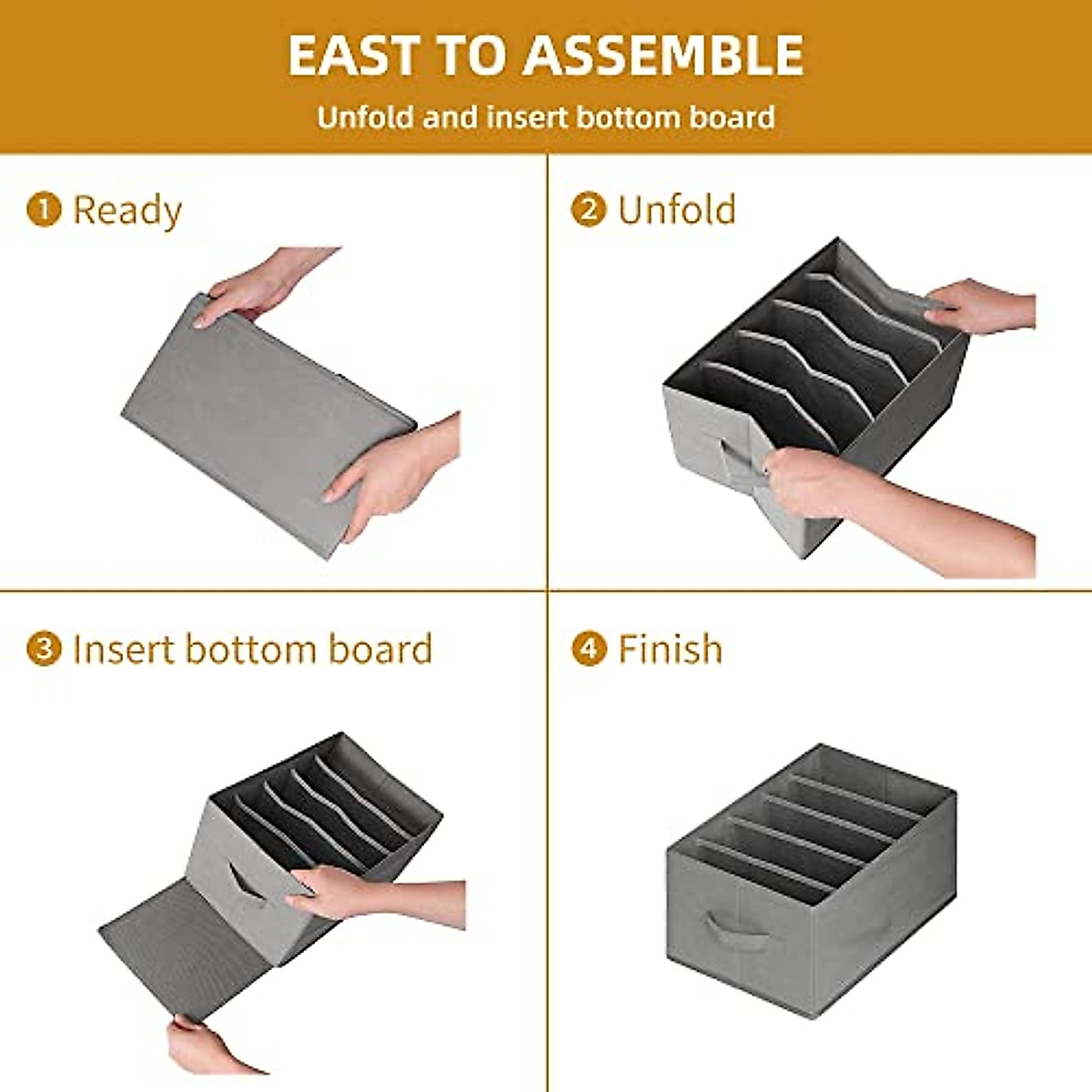 EAST TO ASSEMBLE
Unfold and insert bottom board

1 Ready

2 Unfold

3 Insert bottom board

4 Finish