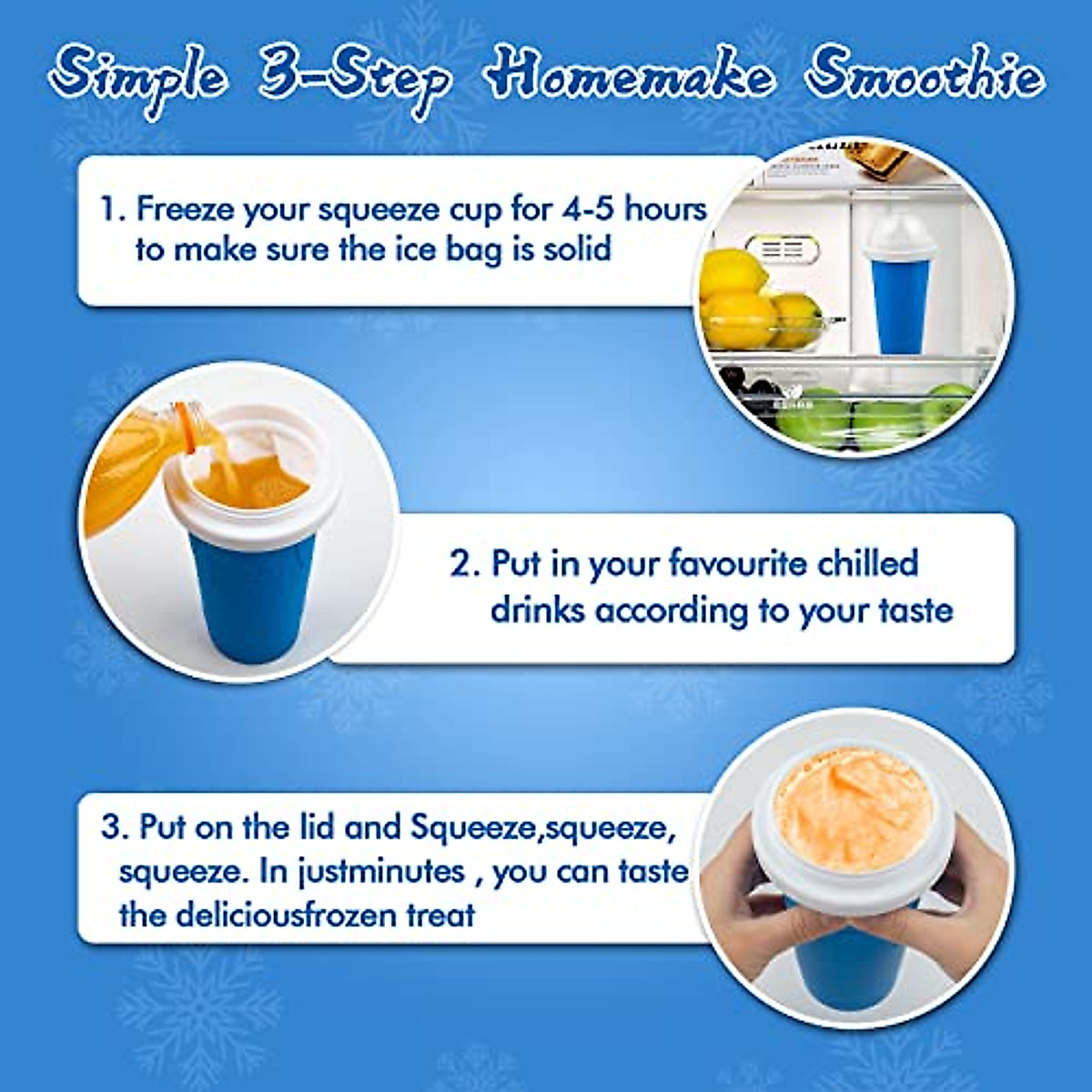 Simple 3-Step Homemake Smoothie

1. Freeze your squeeze cup for 4-5 hours to make sure the ice bag is solid

2. Put in your favourite chilled drinks according to your taste

3. Put on the lid and Squeeze,squeeze, squeeze. In justminutes , you can taste the deliciousfrozen treat