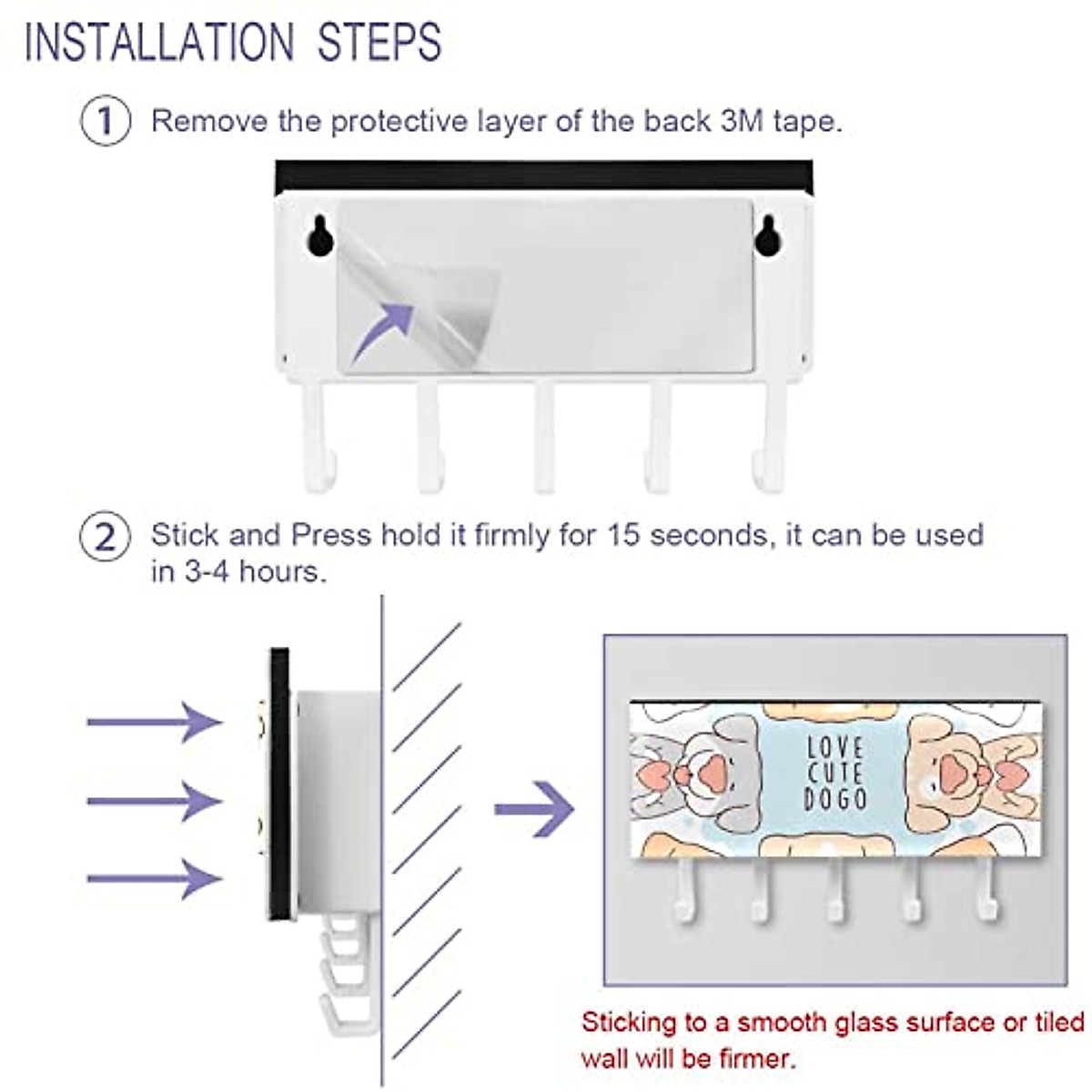 INSTALLATION STEPS

1 Remove the protective layer of the back 3M tape.

2 Stick and Press hold it firmly for 15 seconds, it can be used in 3-4 hours.

LOVE CUTE DOGO

Sticking to a smooth glass surface or tiled wall will be firmer.