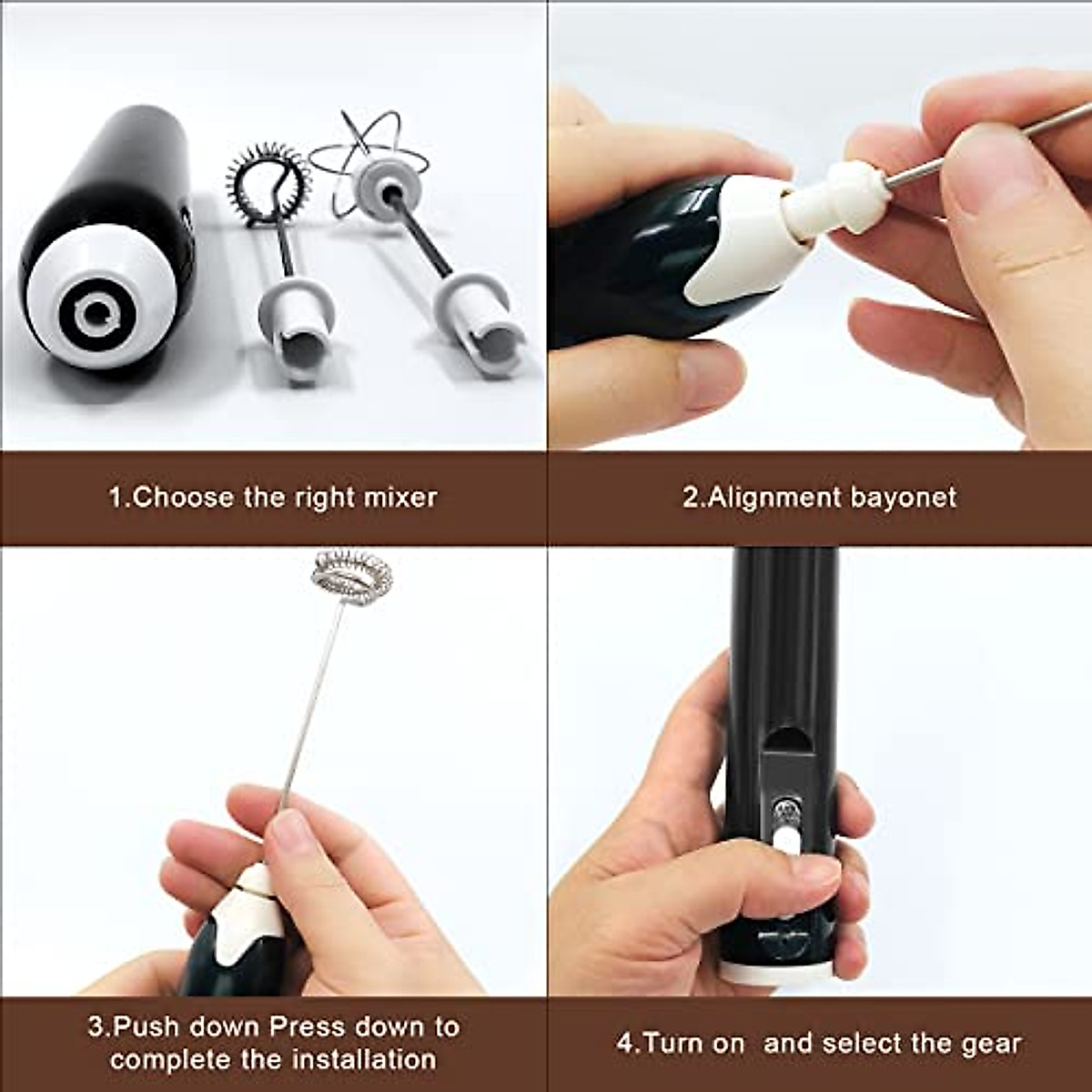 1.Choose the right mixer

2.Alignment bayonet

3.Push down Press down to complete the installation

4.Turn on and select the gear