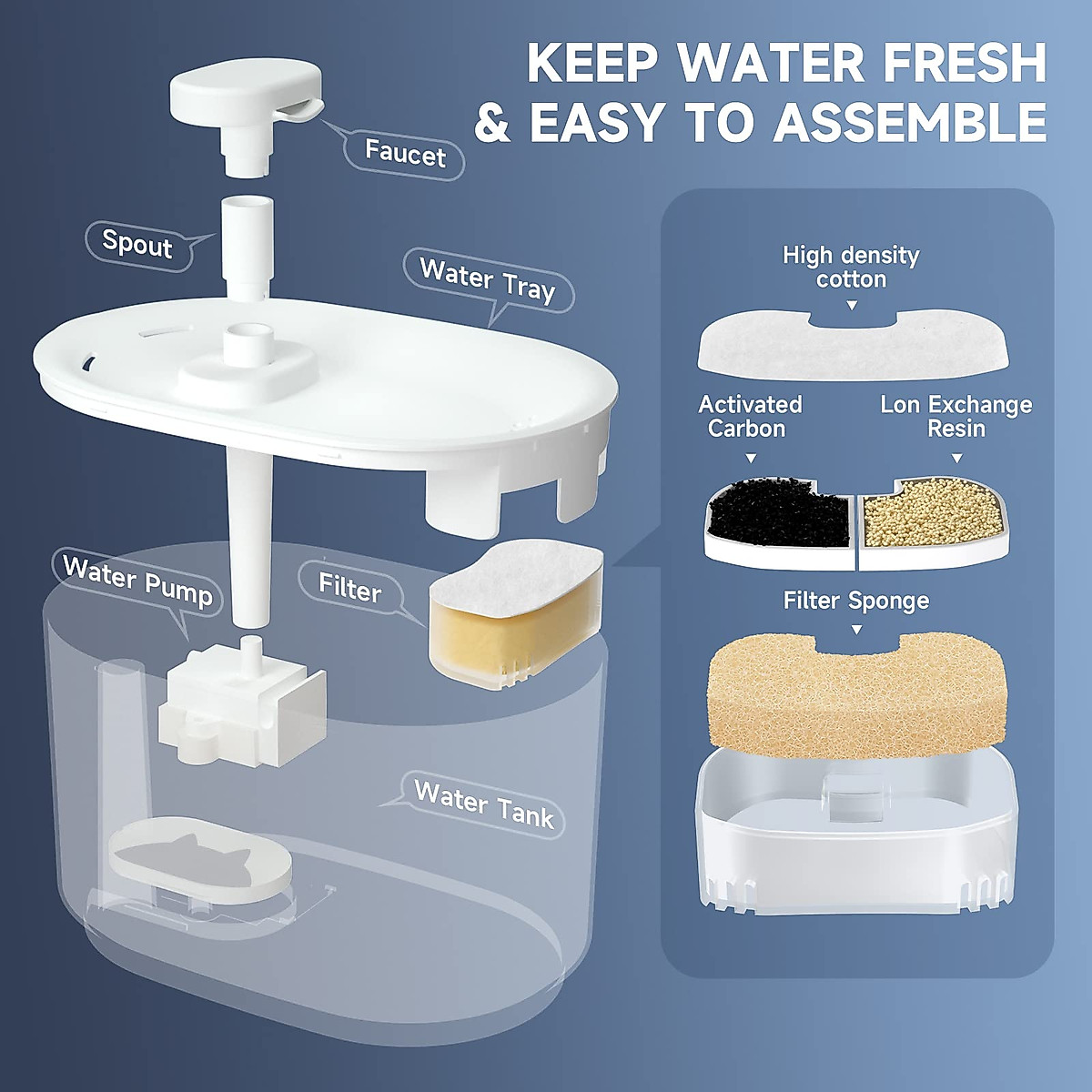 KEEP WATER FRESH & EASY TO ASSEMBLE

Faucet

Spout

Water Tray

Water Pump

Filter

Water Tank

High density cotton

Activated Carbon

Lon Exchange Resin

Filter Sponge