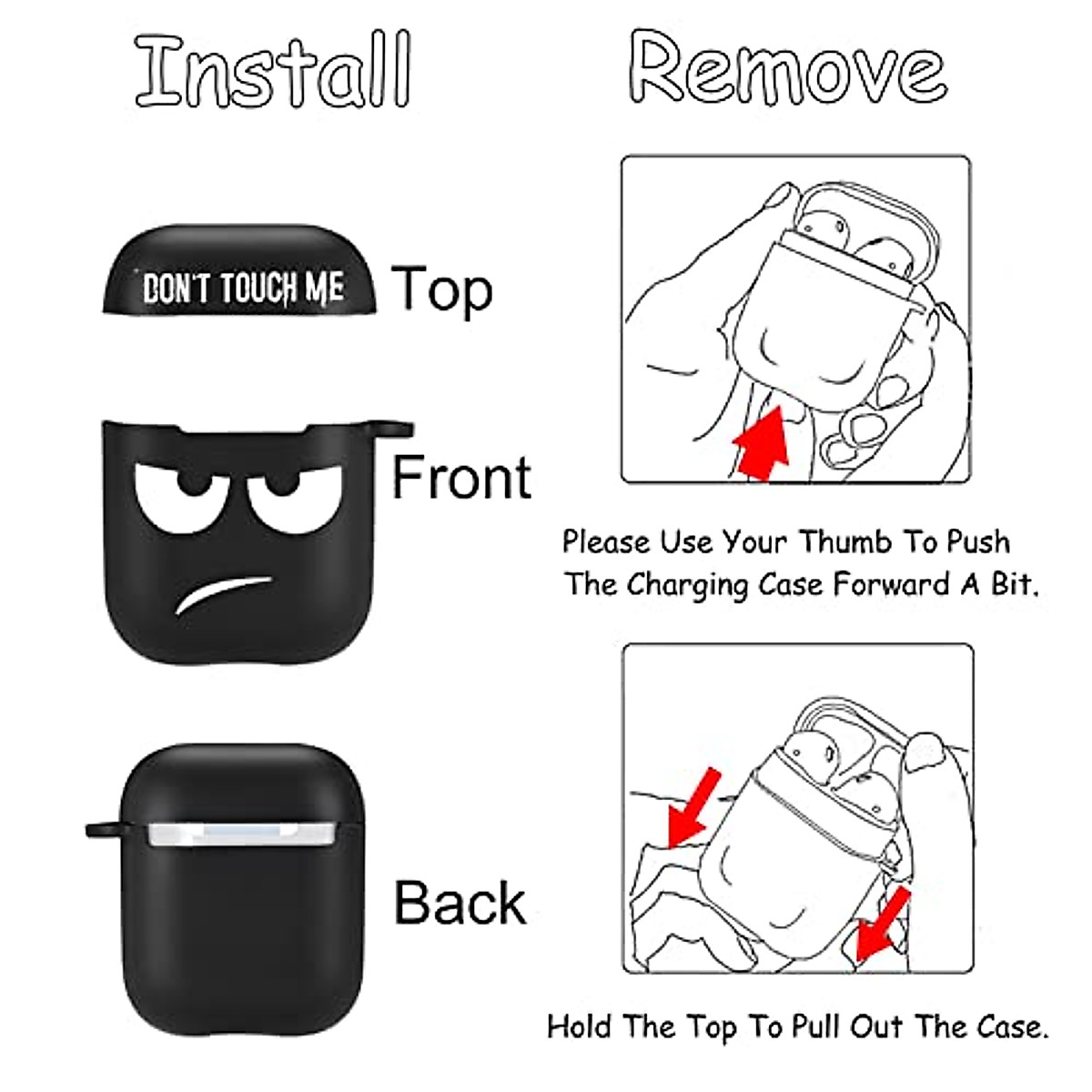 Install

DON'T TOUCH ME

Top

Front

Back

Remove

Please Use Your Thumb To Push The Charging Case Forward A Bit.

Hold The Top To Pull Out The Case.