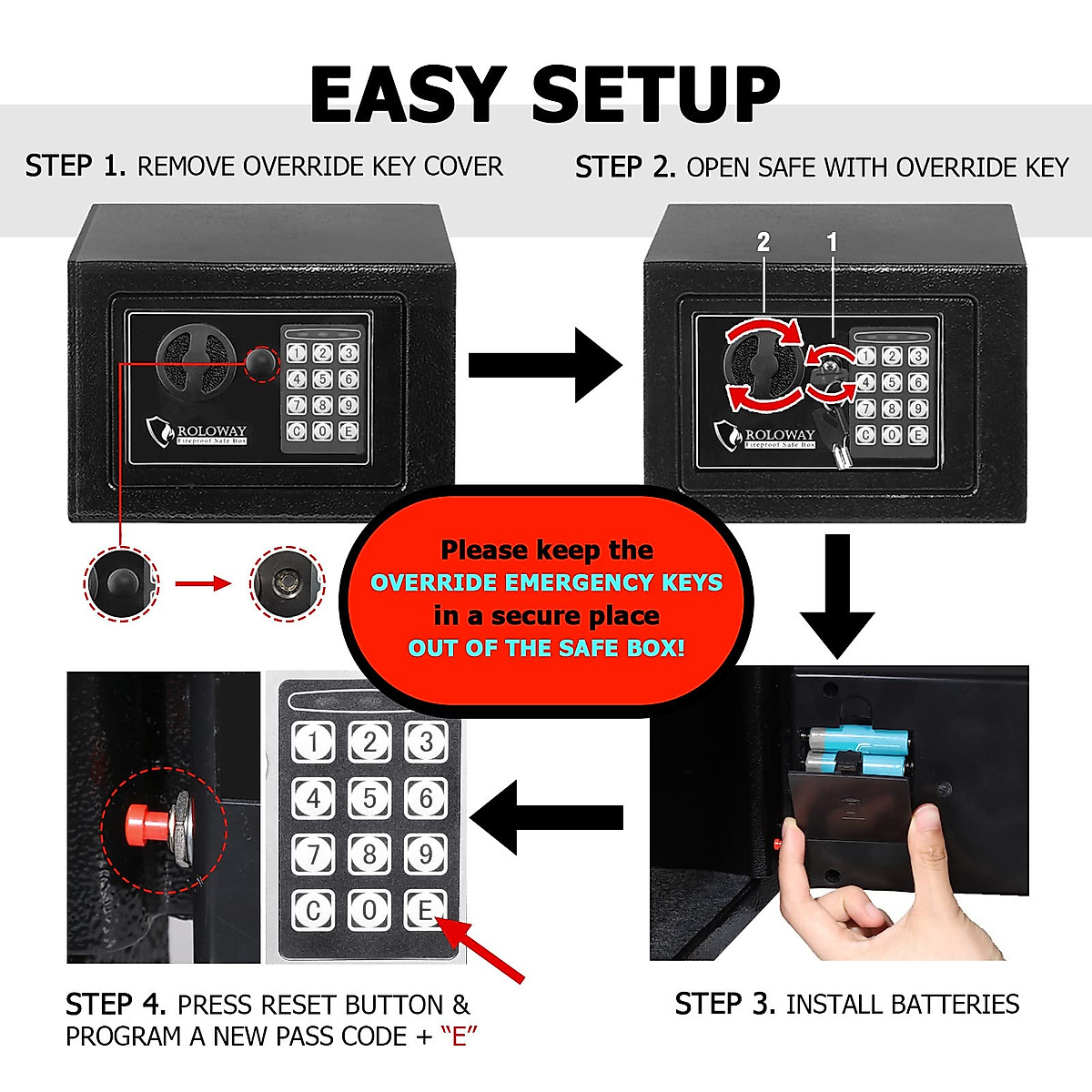 EASY SETUP

STEP 1. REMOVE OVERRIDE KEY COVER

STEP 2. OPEN SAFE WITH OVERRIDE KEY

1 2 3
4 5 6
7 8 9
C 0 E

ROLOWAY
Fireproof Safe Box

2 1

1 2 3
4 5 6
7 8 9
C 0 E

ROLOWAY
Fireproof Safe Box

Please keep the
OVERRIDE EMERGENCY KEYS
in a secure place
OUT OF THE SAFE BOX!

1 2 3
4 5 6
7 8 9
C 0 E

STEP 4. PRESS RESET BUTTON & PROGRAM A NEW PASS CODE + "E"

STEP 3. INSTALL BATTERIES