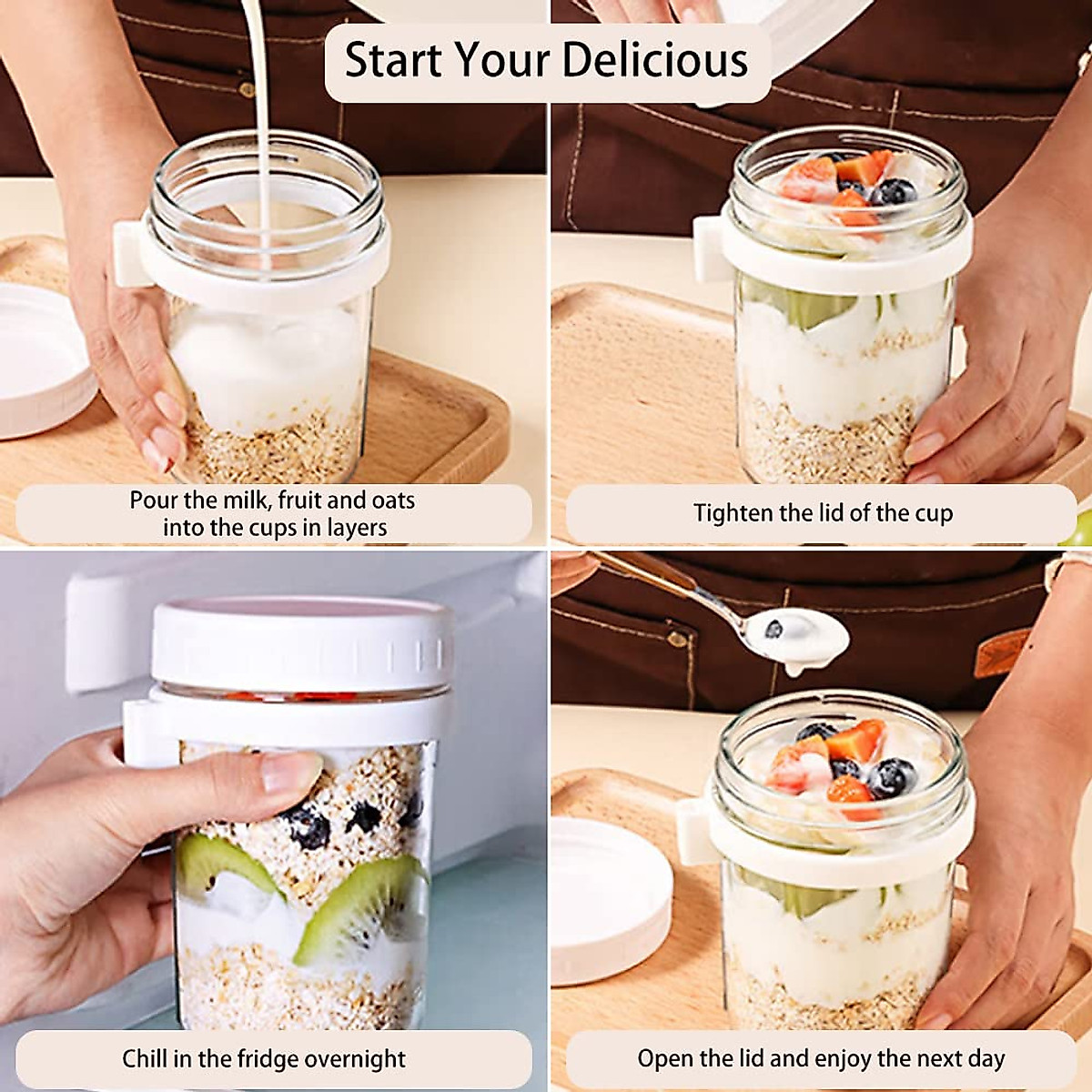 Start Your Delicious

Pour the milk, fruit and oats into the cups in layers

Tighten the lid of the cup

Chill in the fridge overnight

Open the lid and enjoy the next day