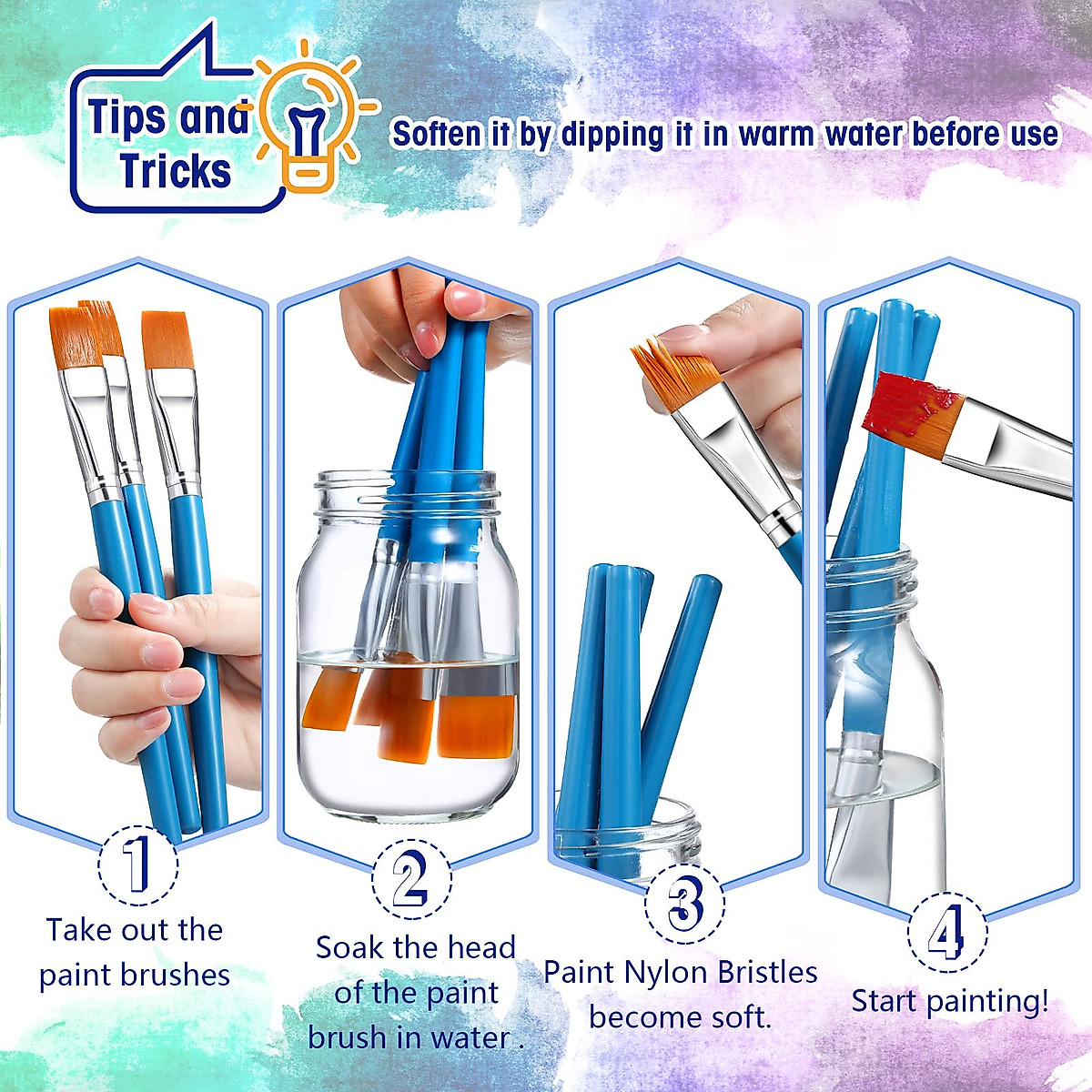 Tips and Tricks

Soften it by dipping it in warm water before use

1
Take out the paint brushes

2
Soak the head of the paint brush in water .

3
Paint Nylon Bristles become soft.

4
Start painting!