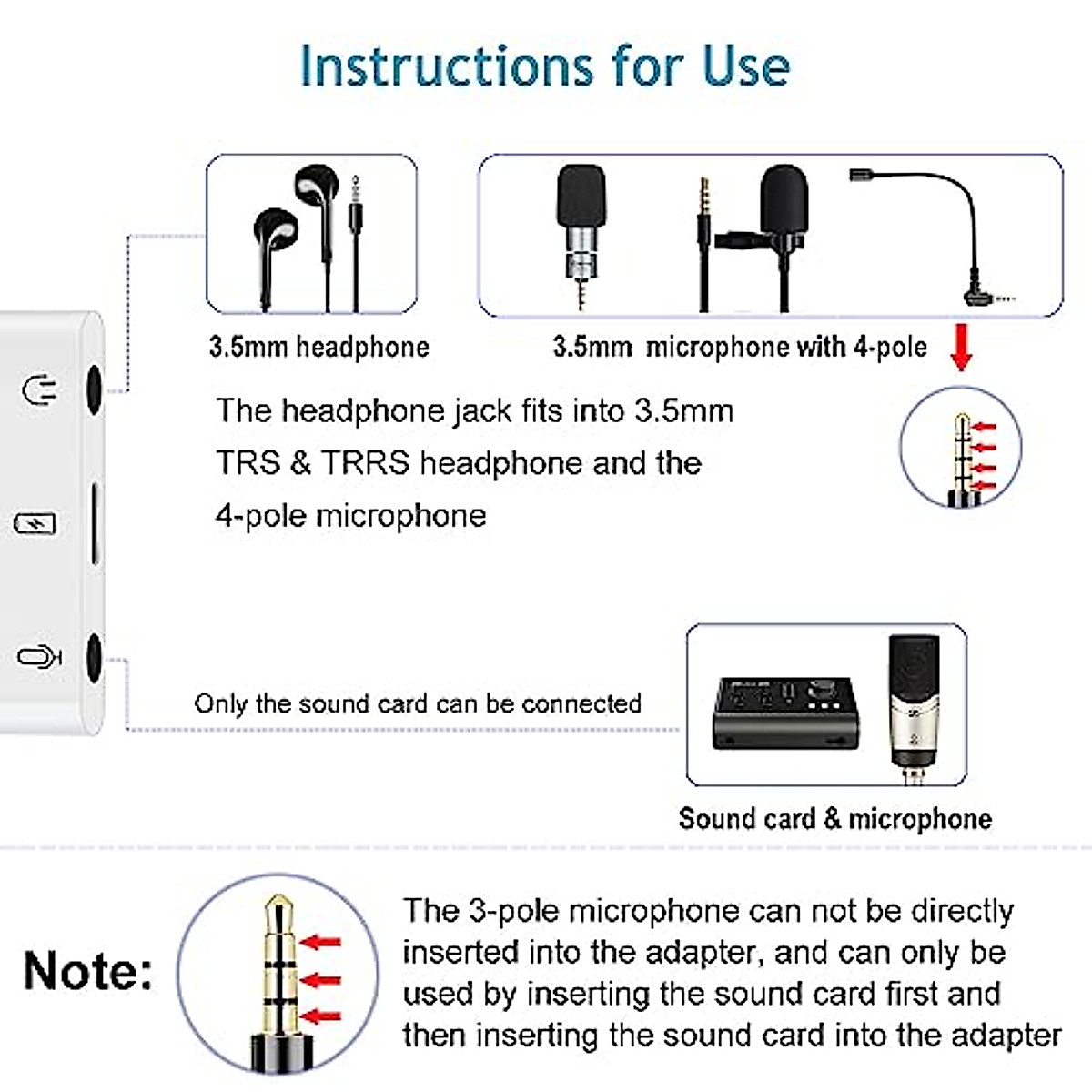 Instructions for Use

3.5mm headphone

3.5mm microphone with 4-pole

The headphone jack fits into 3.5mm TRS & TRRS headphone and the 4-pole microphone

Only the sound card can be connected

Sound card & microphone

Note:

The 3-pole microphone can not be directly inserted into the adapter, and can only be used by inserting the sound card first and then inserting the sound card into the adapter