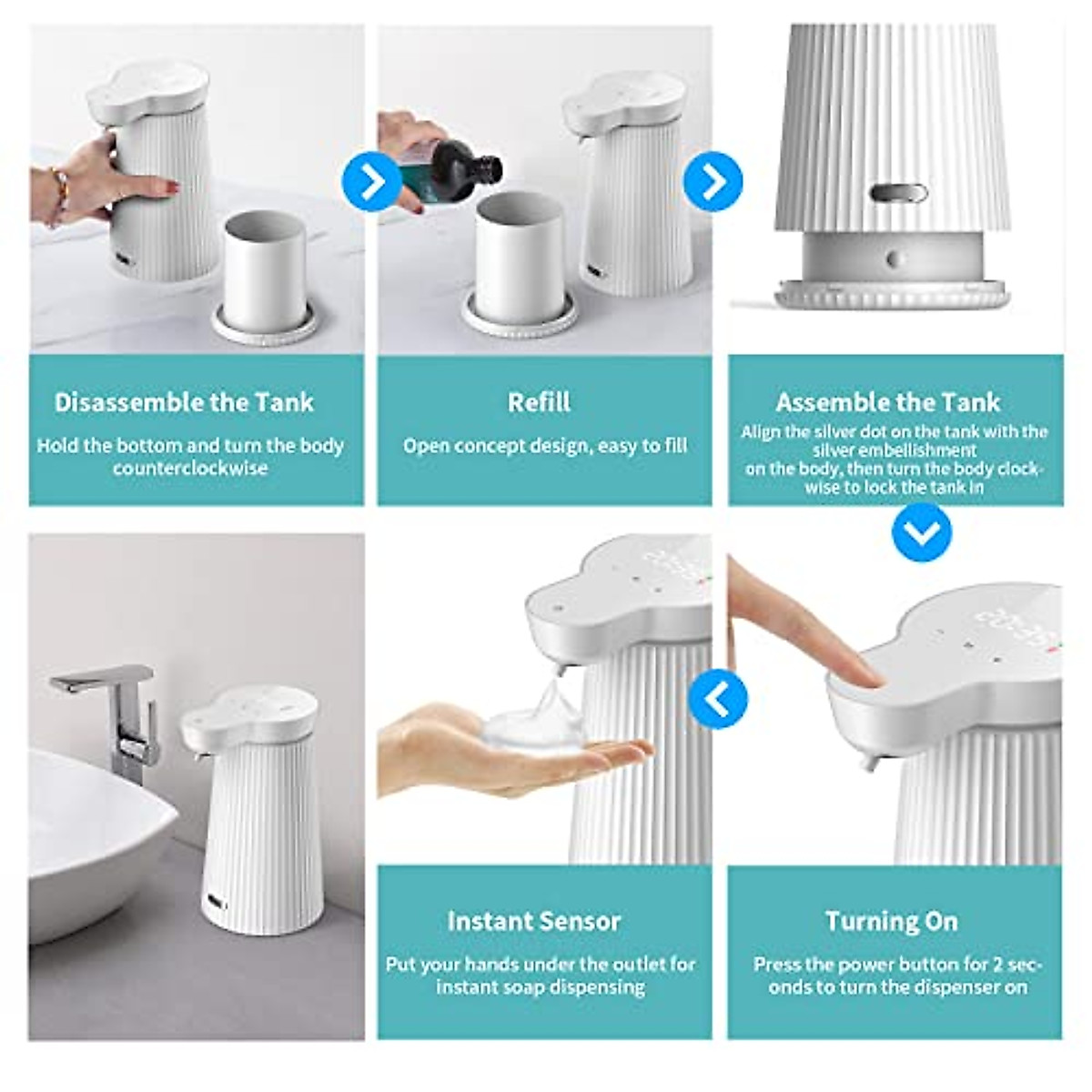 Disassemble the Tank

Hold the bottom and turn the body counterclockwise

Refill

Open concept design, easy to fill

Assemble the Tank

Align the silver dot on the tank with the silver embellishment on the body, then turn the body clockwise to lock the tank in

Instant Sensor

Put your hands under the outlet for instant soap dispensing

Turning On

Press the power button for 2 seconds to turn the dispenser on