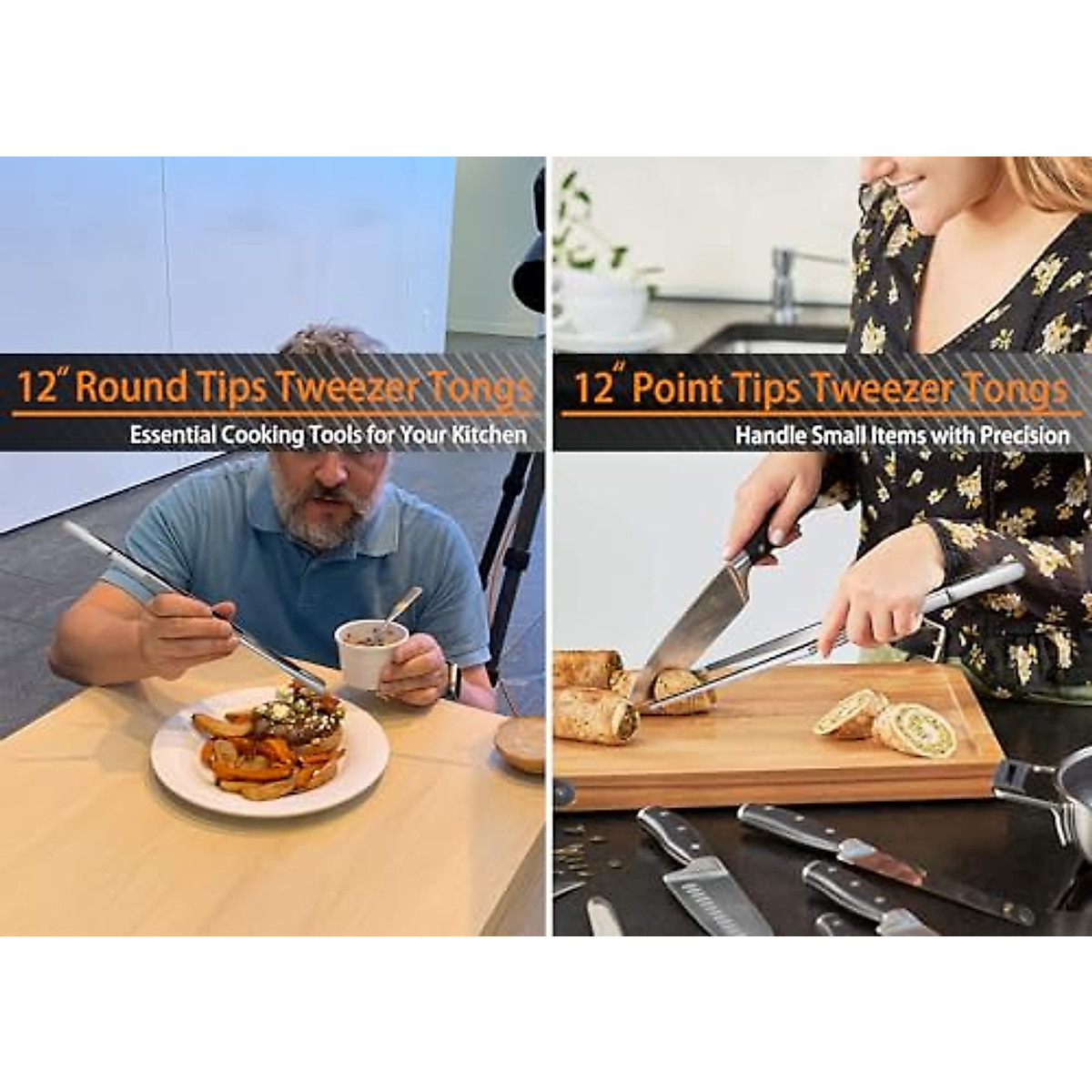 12″ Round Tips Tweezer Tongs

Essential Cooking Tools for Your Kitchen

12″ Point Tips Tweezer Tongs

Handle Small Items with Precision