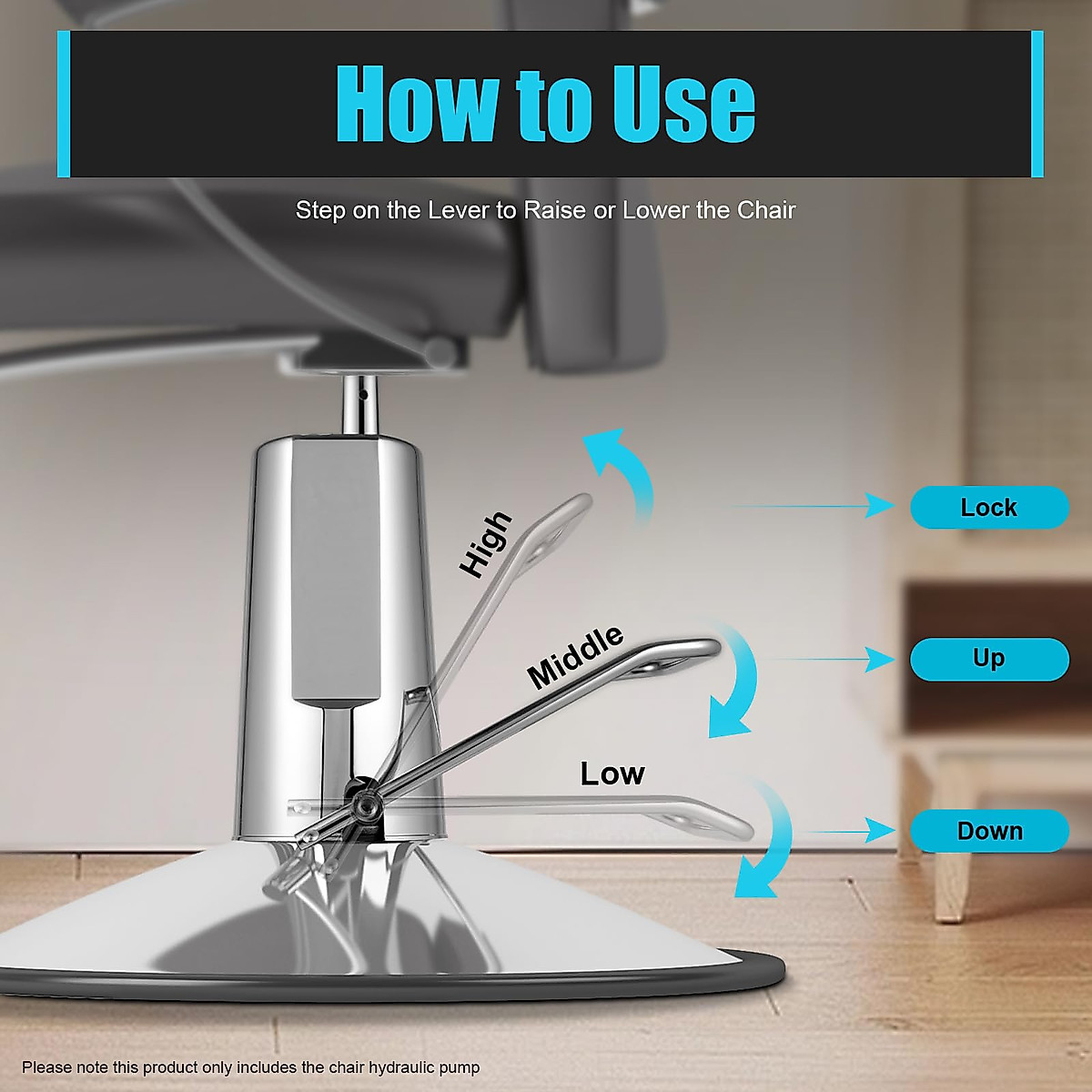 How to Use

Step on the Lever to Raise or Lower the Chair

High

Lock

Middle

Up

Low

Down

Please note this product only includes the chair hydraulic pump