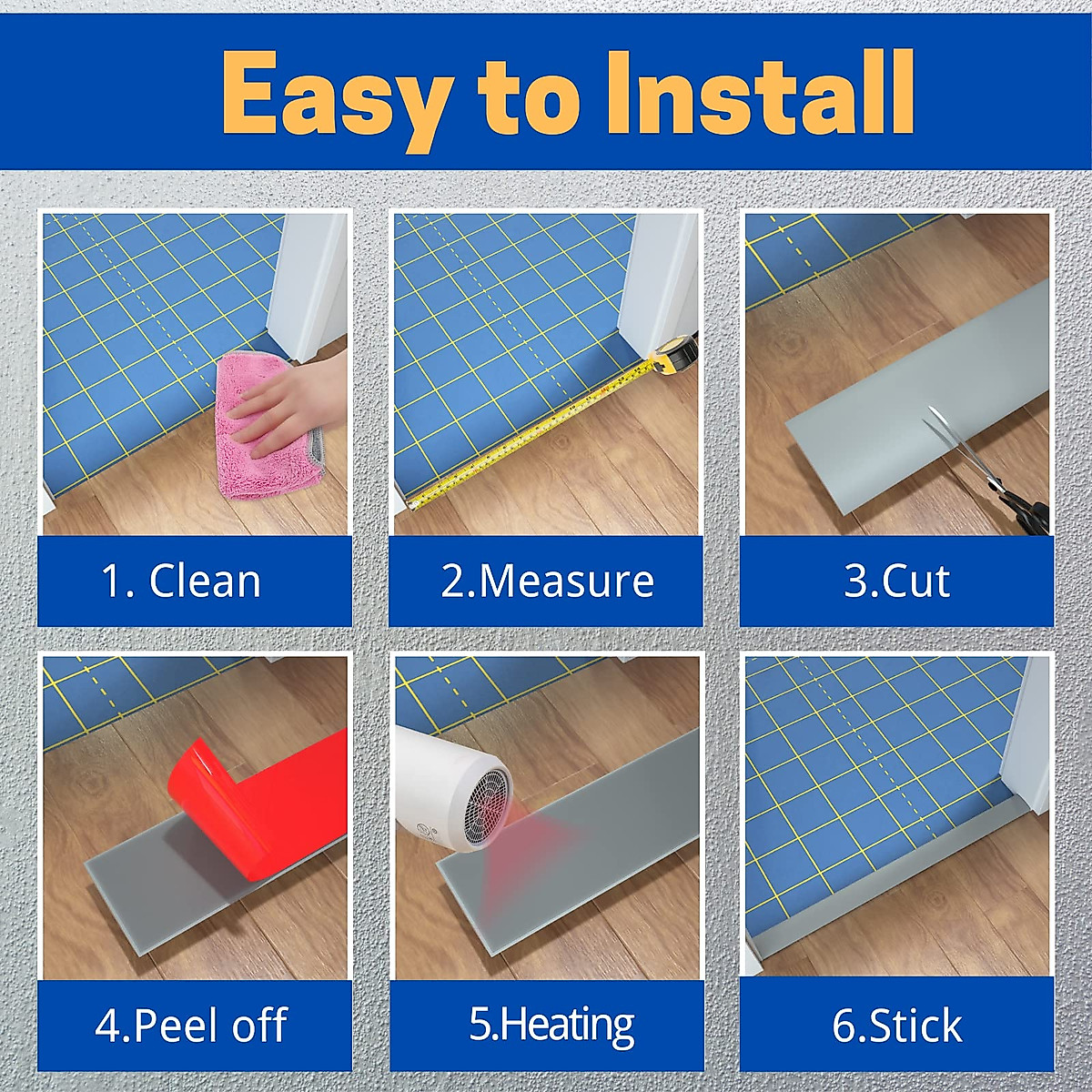 Easy to Install

1. Clean

2.Measure

3.Cut

4.Peel off

5.Heating

6.Stick