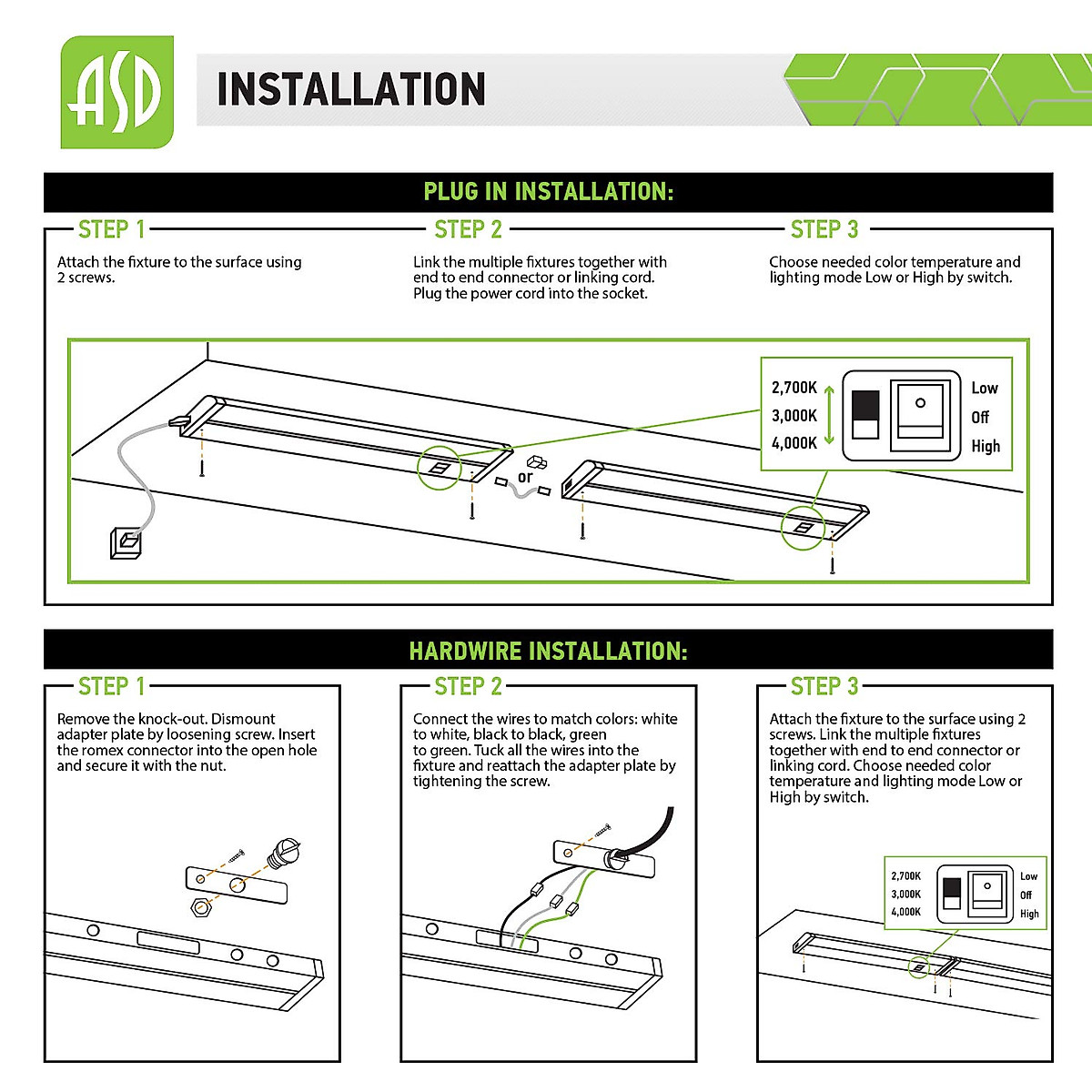 ASD

INSTALLATION

PLUG IN INSTALLATION:

STEP 1

Attach the fixture to the surface using 2 screws.

STEP 2

Link the multiple fixtures together with end to end connector or linking cord. Plug the power cord into the socket.

STEP 3

Choose needed color temperature and lighting mode Low or High by switch.

or

2,700K
3,000K
4,000K

Low
Off
High

HARDWIRE INSTALLATION:

STEP 1

Remove the knock-out. Dismount adapter plate by loosening screw. Insert the romex connector into the open hole and secure it with the nut.

STEP 2

Connect the wires to match colors: white to white, black to black, green to green. Tuck all the wires into the fixture and reattach the adapter plate by tightening the screw.

STEP 3

Attach the fixture to the surface using 2 screws. Link the multiple fixtures together with end to end connector or linking cord. Choose needed color temperature and lighting mode Low or High by switch.

2,700K
3,000K
4,000K

Low
Off
High