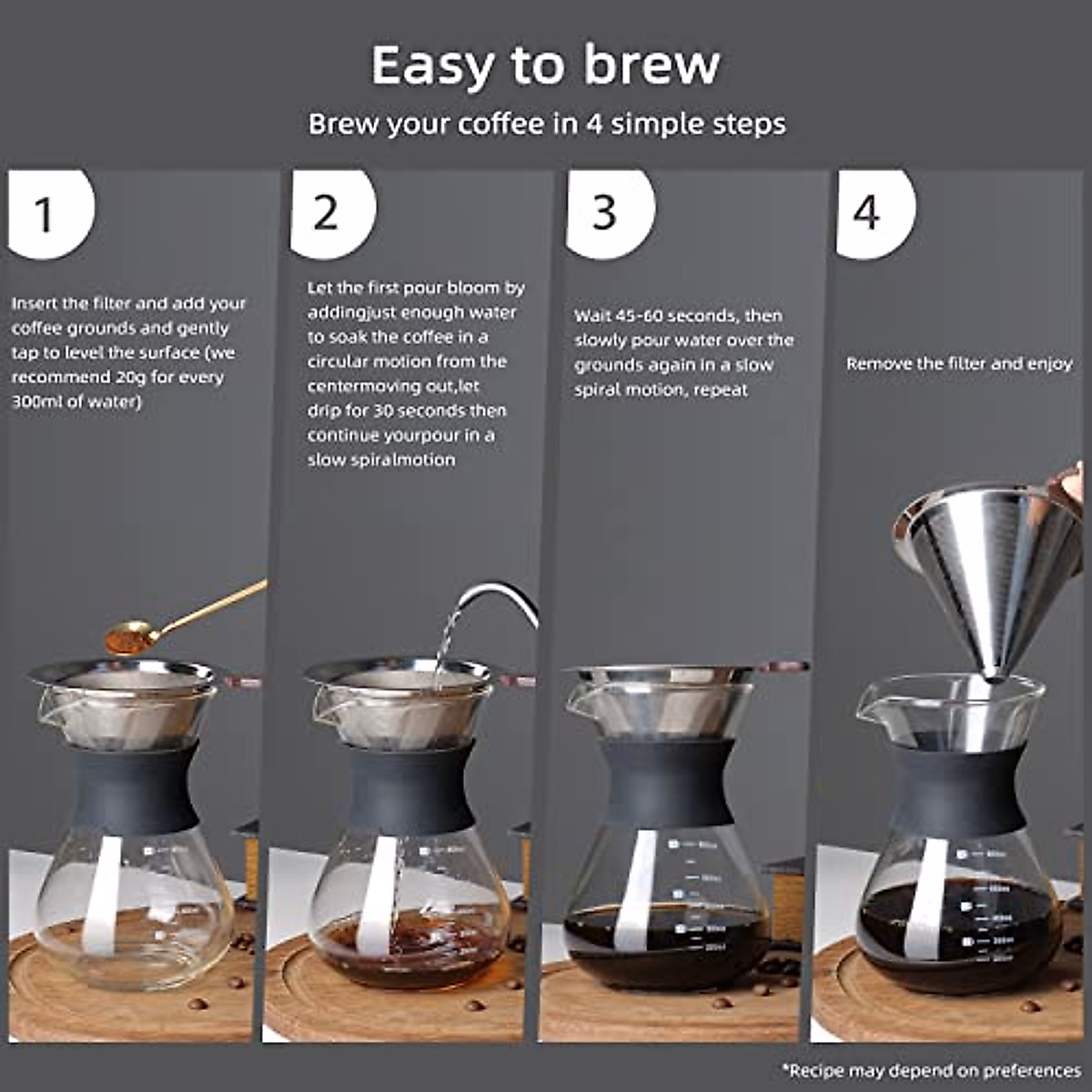 Easy to brew

Brew your coffee in 4 simple steps

1

Insert the filter and add your coffee grounds and gently tap to level the surface (we recommend 20g for every 300ml of water)

2

Let the first pour bloom by addingjust enough water to soak the coffee in a circular motion from the centermoving out,let drip for 30 seconds then continue yourpour in a slow spiralmotion

3

Wait 45-60 seconds, then slowly pour water over the grounds again in a slow spiral motion, repeat

4

Remove the filter and enjoy

*Recipe may depend on preferences