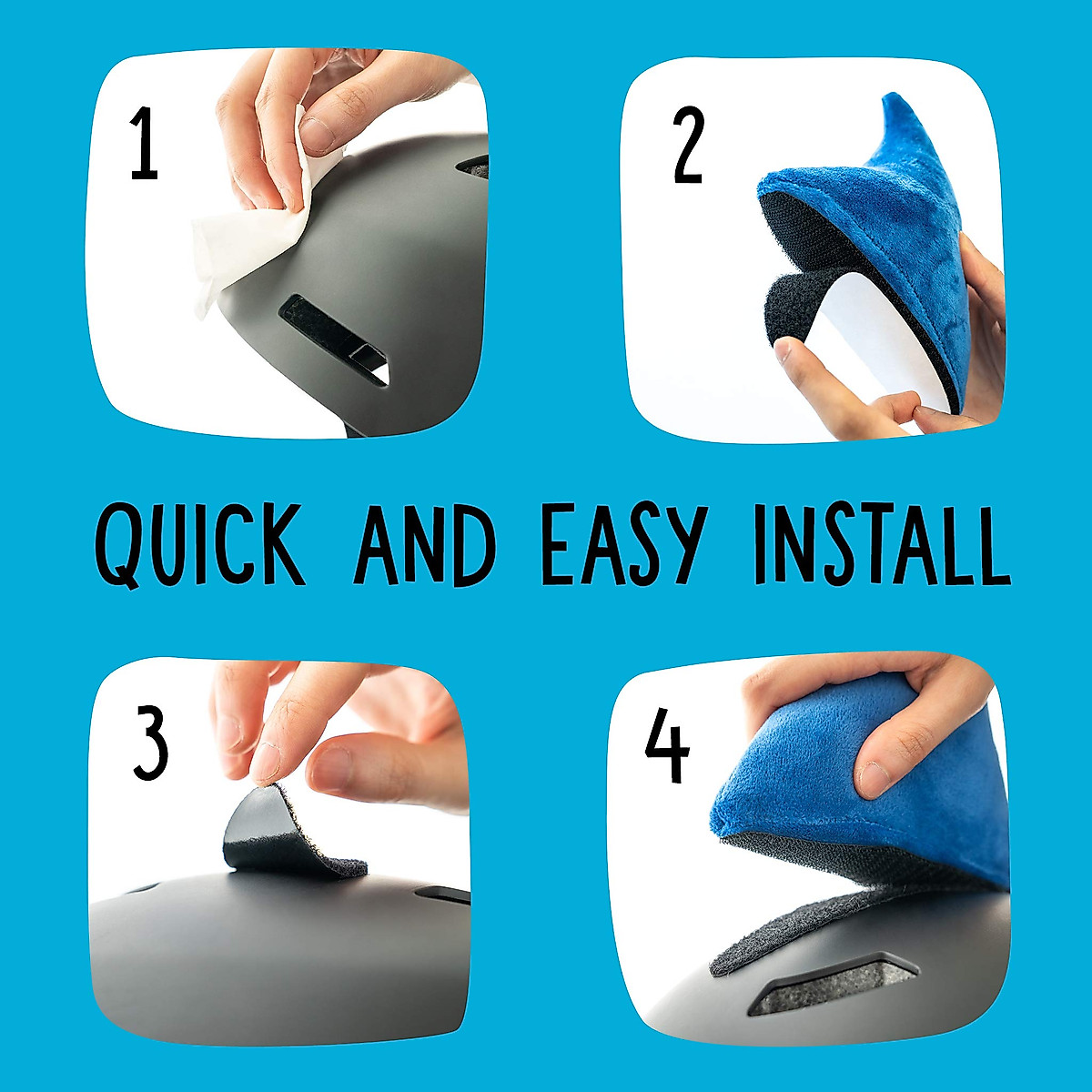 1

2

QUICK AND EASY INSTALL

3

4