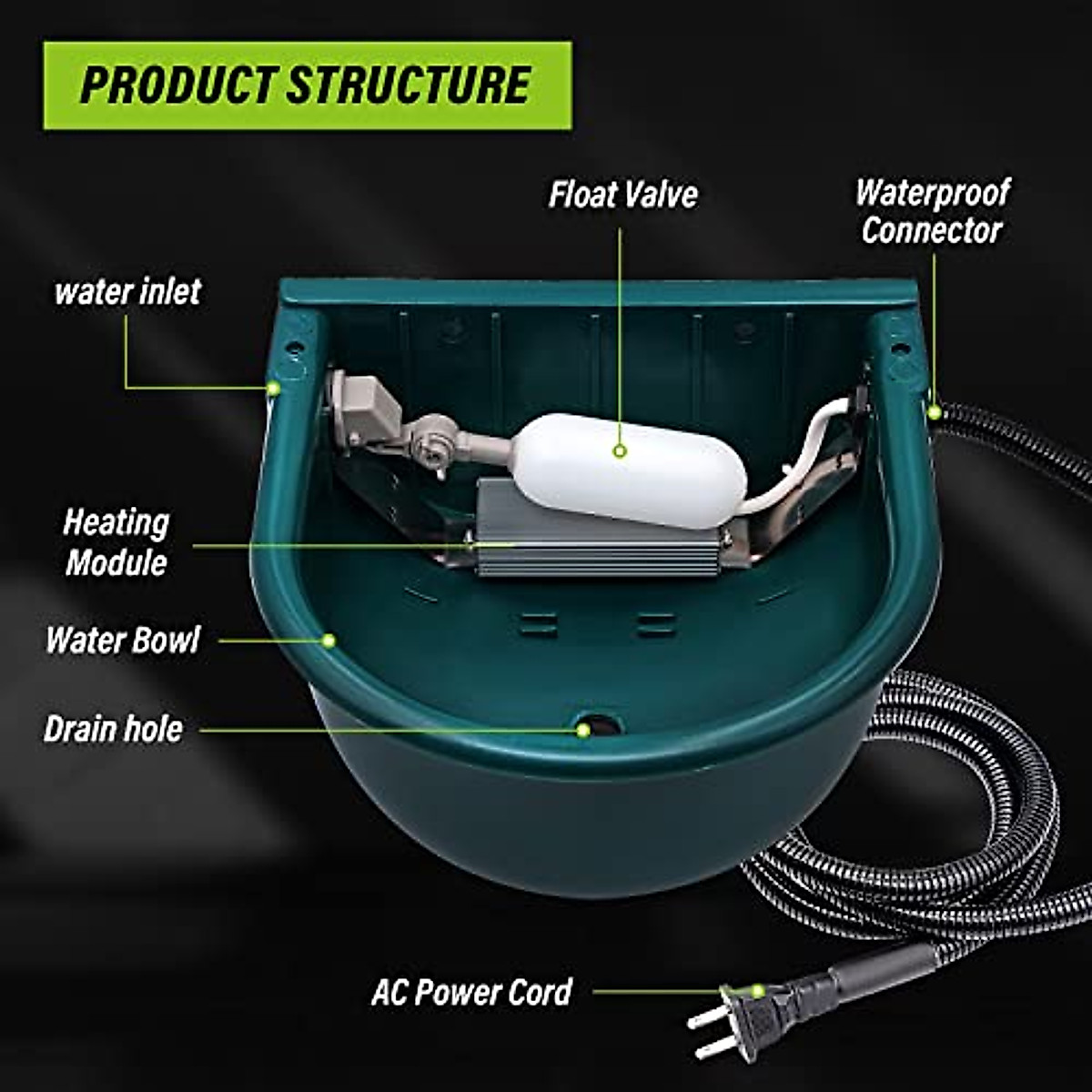 PRODUCT STRUCTURE

Float Valve

Waterproof Connector

water inlet

Heating Module

Water Bowl

Drain hole

AC Power Cord