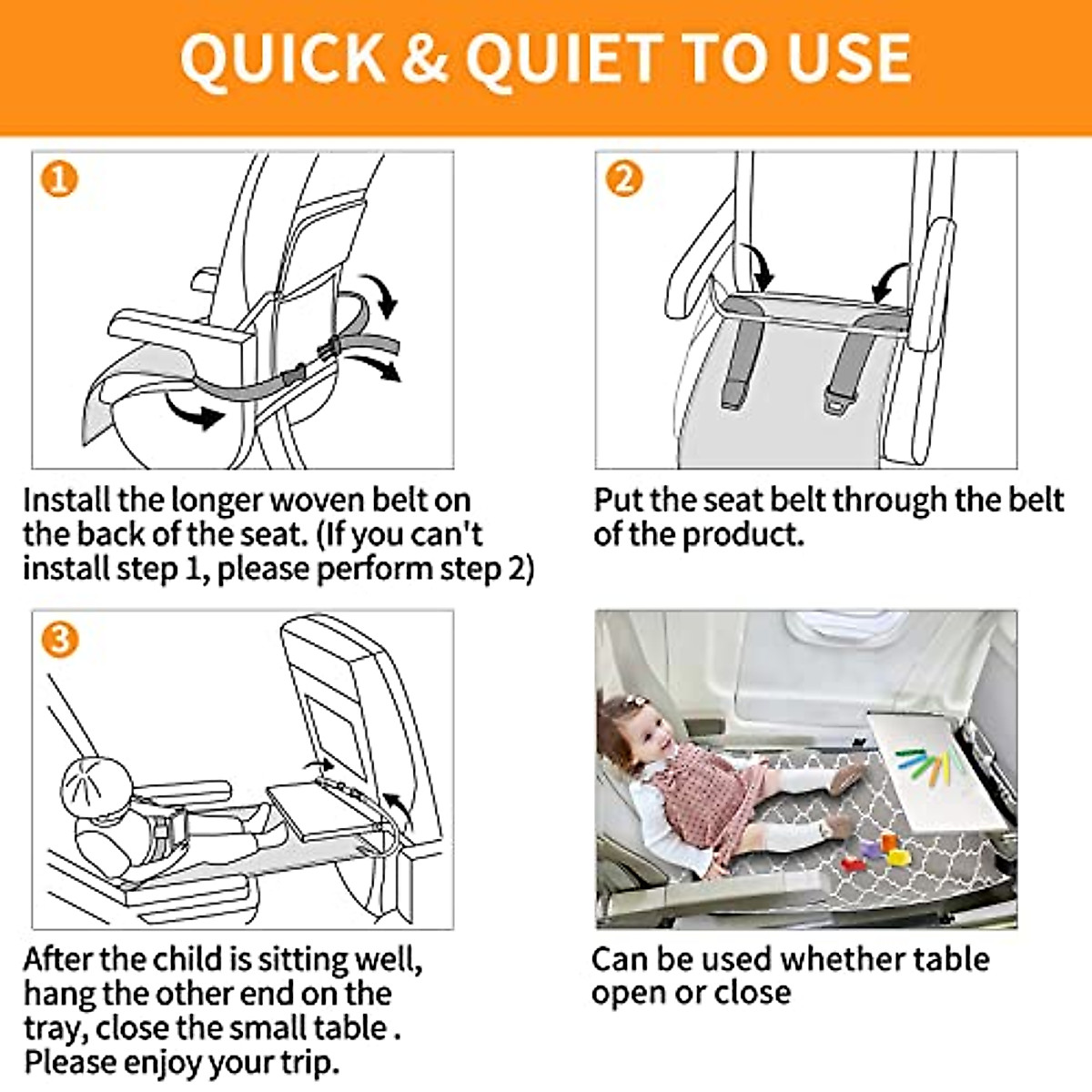 QUICK & QUIET TO USE

1

Install the longer woven belt on the back of the seat. (If you can't install step 1, please perform step 2)

2

Put the seat belt through the belt of the product.

3

After the child is sitting well, hang the other end on the tray, close the small table . Please enjoy your trip.

Can be used whether table open or close