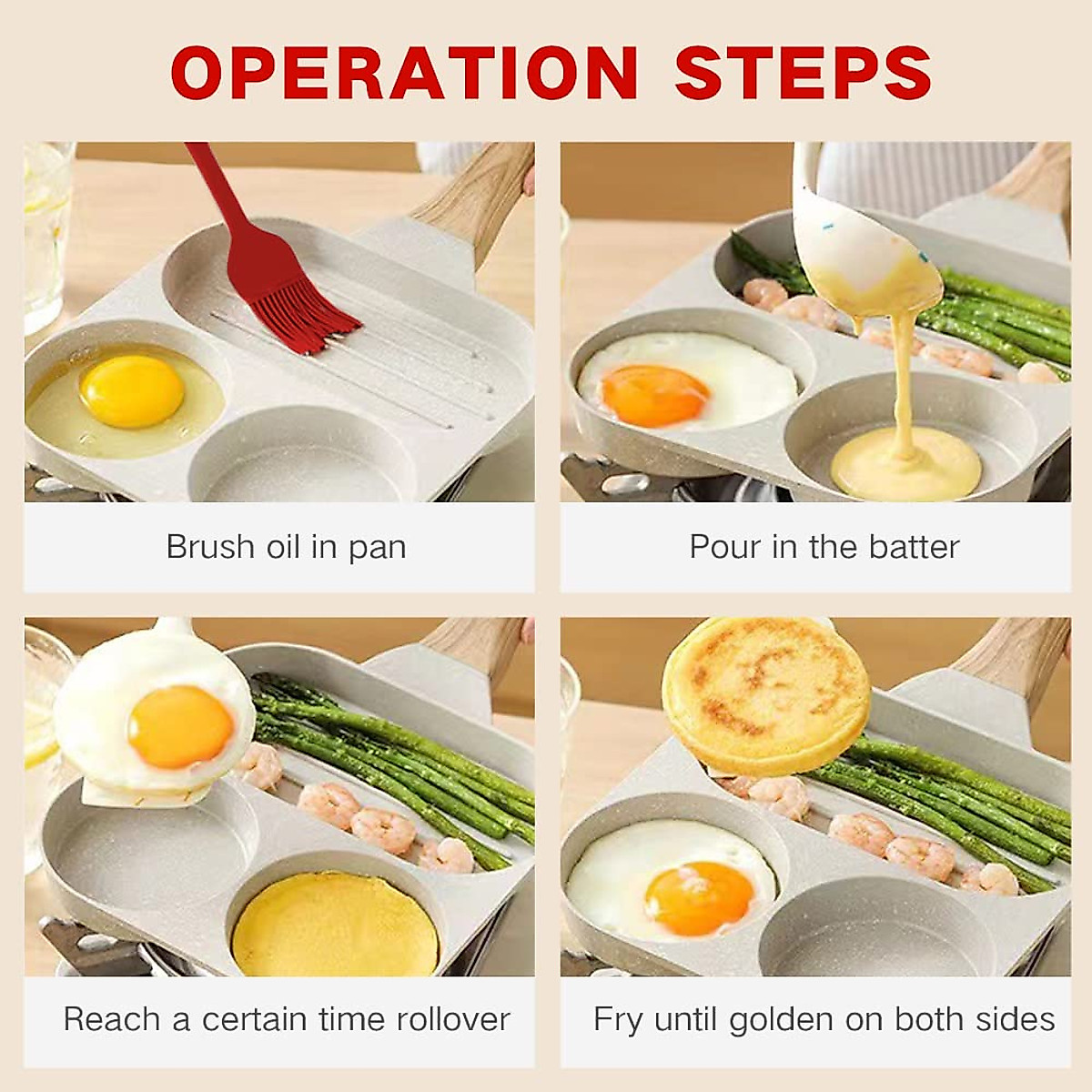 OPERATION STEPS

Brush oil in pan

Pour in the batter

Reach a certain time rollover

Fry until golden on both sides