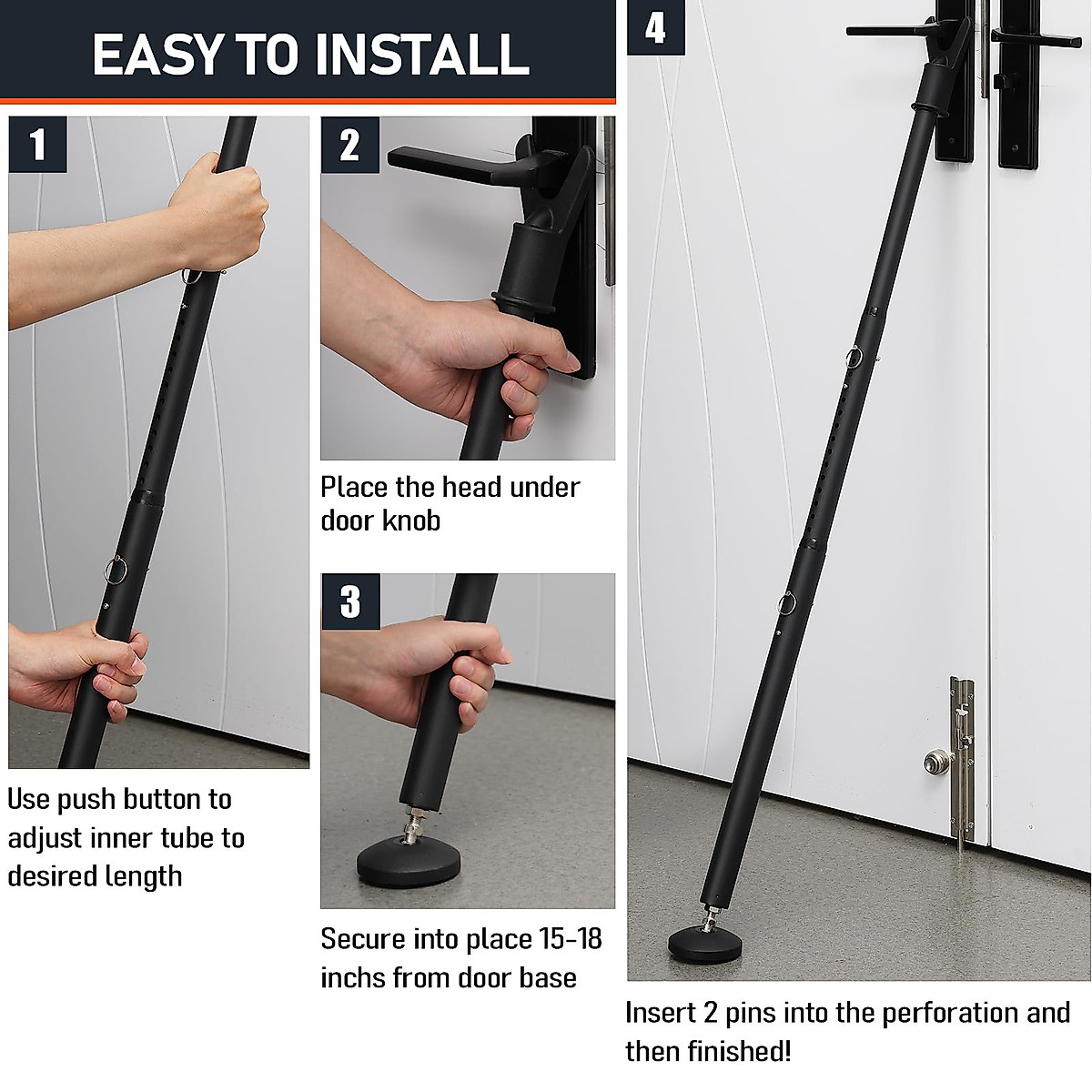 EASY TO INSTALL

1

Use push button to adjust inner tube to desired length

2

Place the head under door knob

3

Secure into place 15-18 inchs from door base

4

Insert 2 pins into the perforation and then finished!