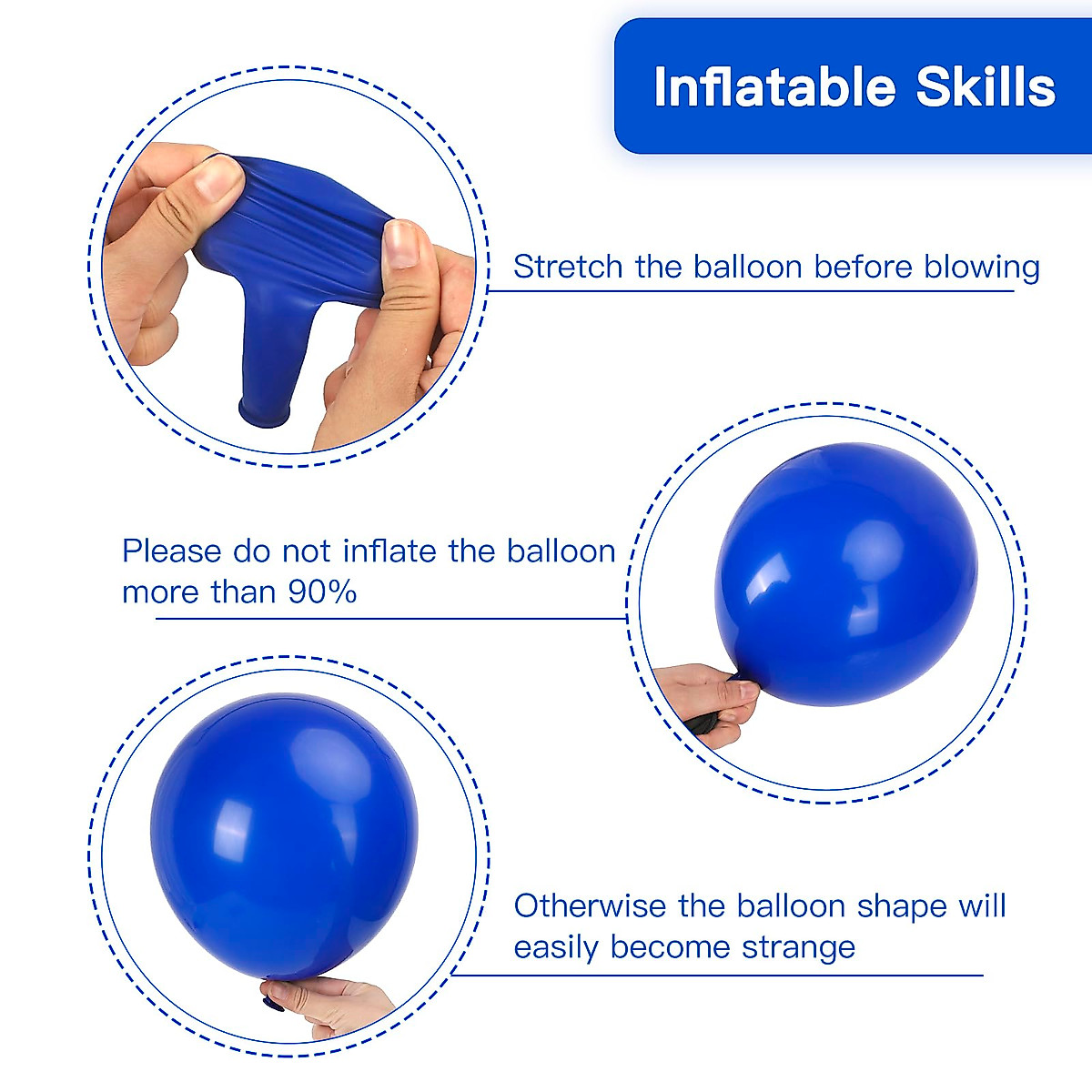 Inflatable Skills

Stretch the balloon before blowing

Please do not inflate the balloon more than 90%

Otherwise the balloon shape will easily become strange