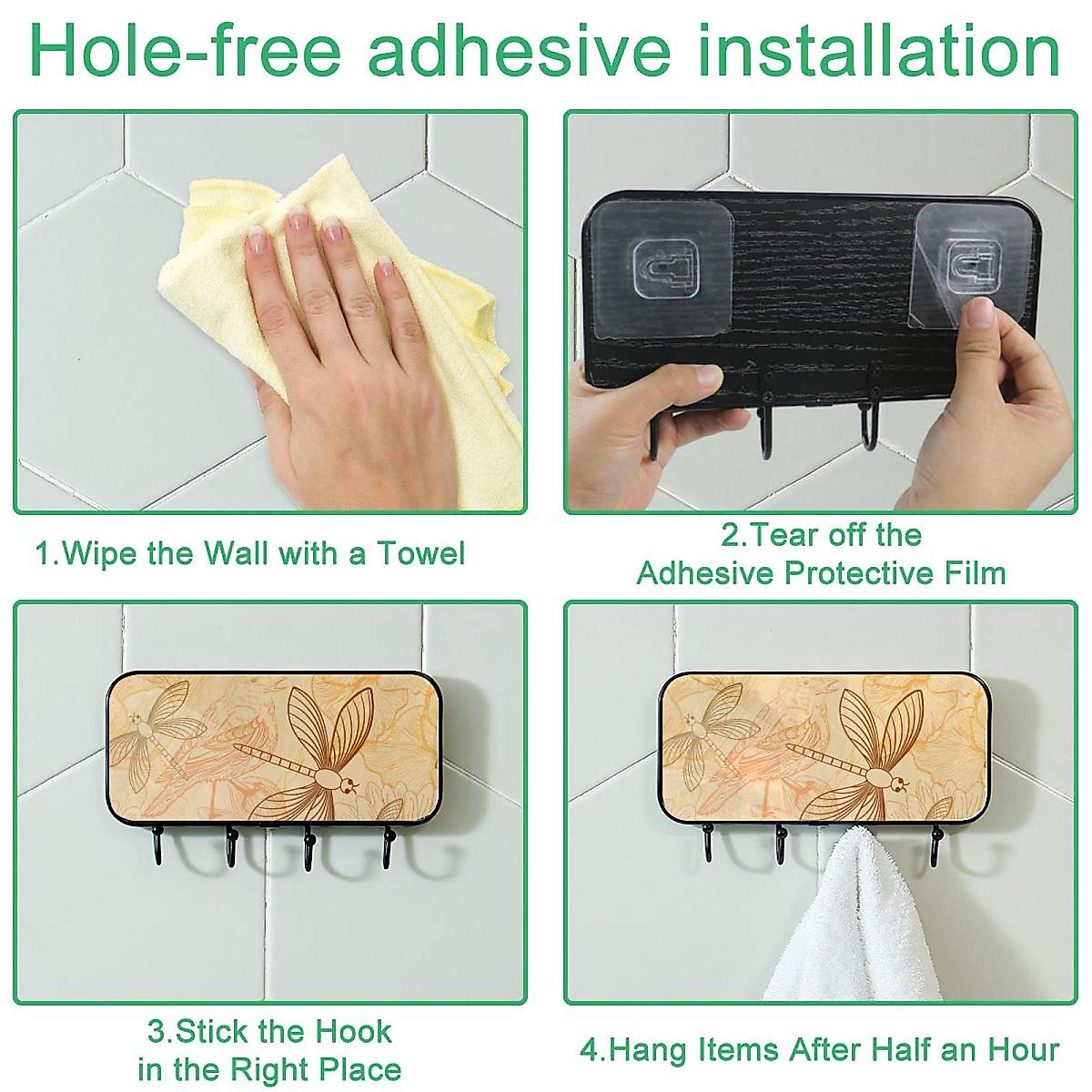 Hole-free adhesive installation

1.Wipe the Wall with a Towel

2.Tear off the Adhesive Protective Film

3.Stick the Hook in the Right Place

4.Hang Items After Half an Hour