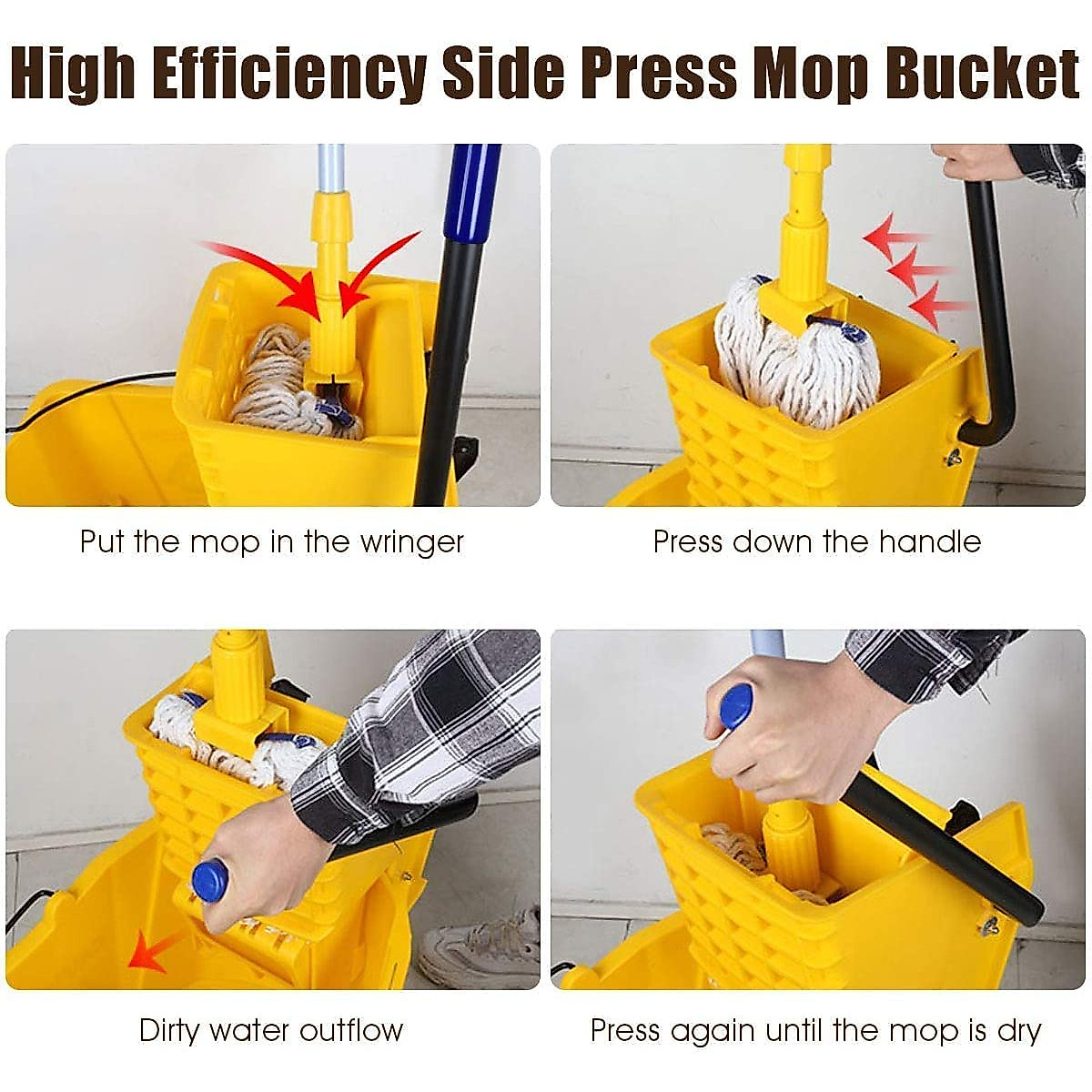 High Efficiency Side Press Mop Bucket

Put the mop in the wringer

Press down the handle

Dirty water outflow

Press again until the mop is dry