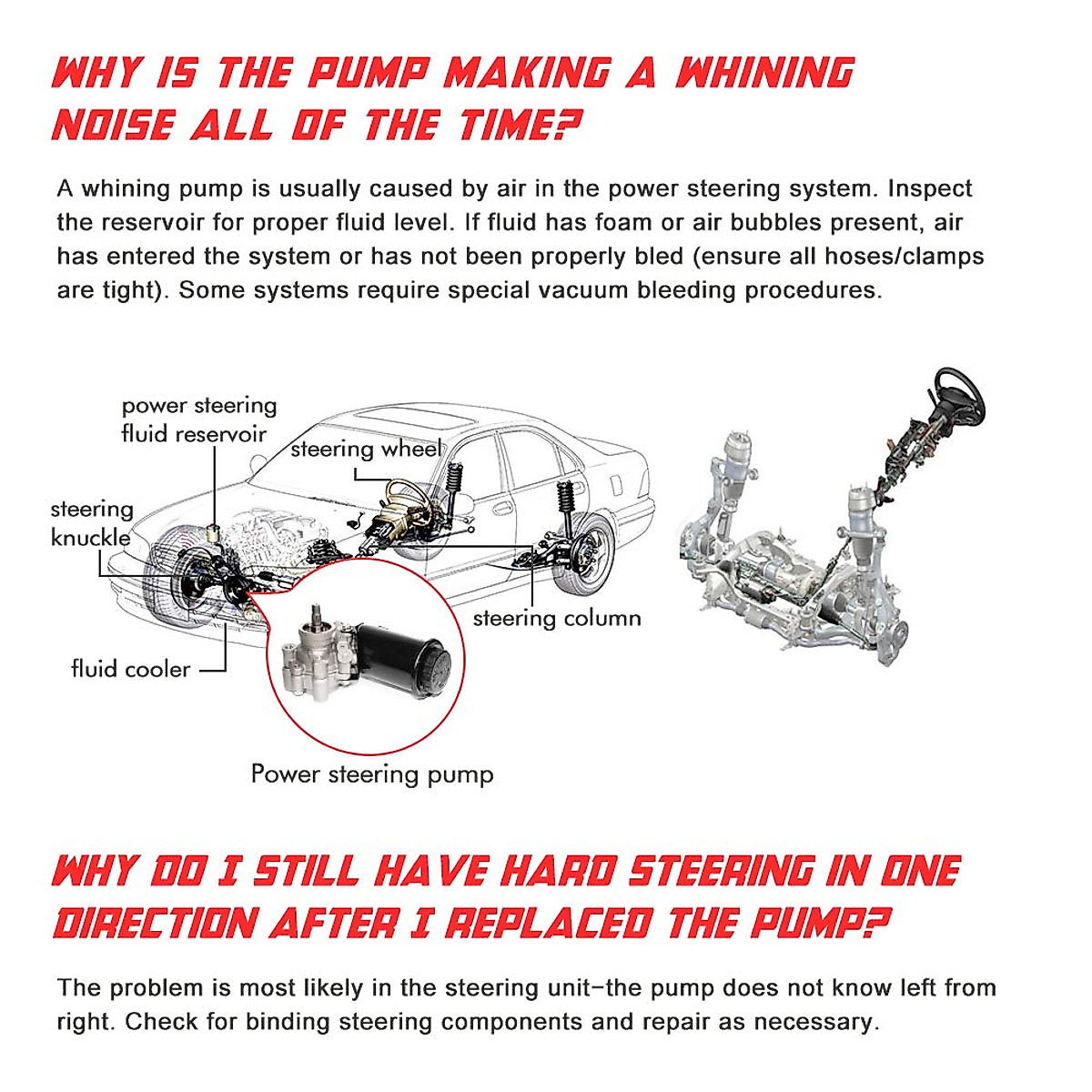 WHY IS THE PUMP MAKING A WHINING NOISE ALL OF THE TIME?

A whining pump is usually caused by air in the power steering system. Inspect the reservoir for proper fluid level. If fluid has foam or air bubbles present, air has entered the system or has not been properly bled (ensure all hoses/clamps are tight). Some systems require special vacuum bleeding procedures.

power steering fluid reservoir

steering wheel

steering knuckle

steering column

fluid cooler

Power steering pump

WHY DO I STILL HAVE HARD STEERING IN ONE DIRECTION AFTER I REPLACED THE PUMP?

The problem is most likely in the steering unit–the pump does not know left from right. Check for binding steering components and repair as necessary.