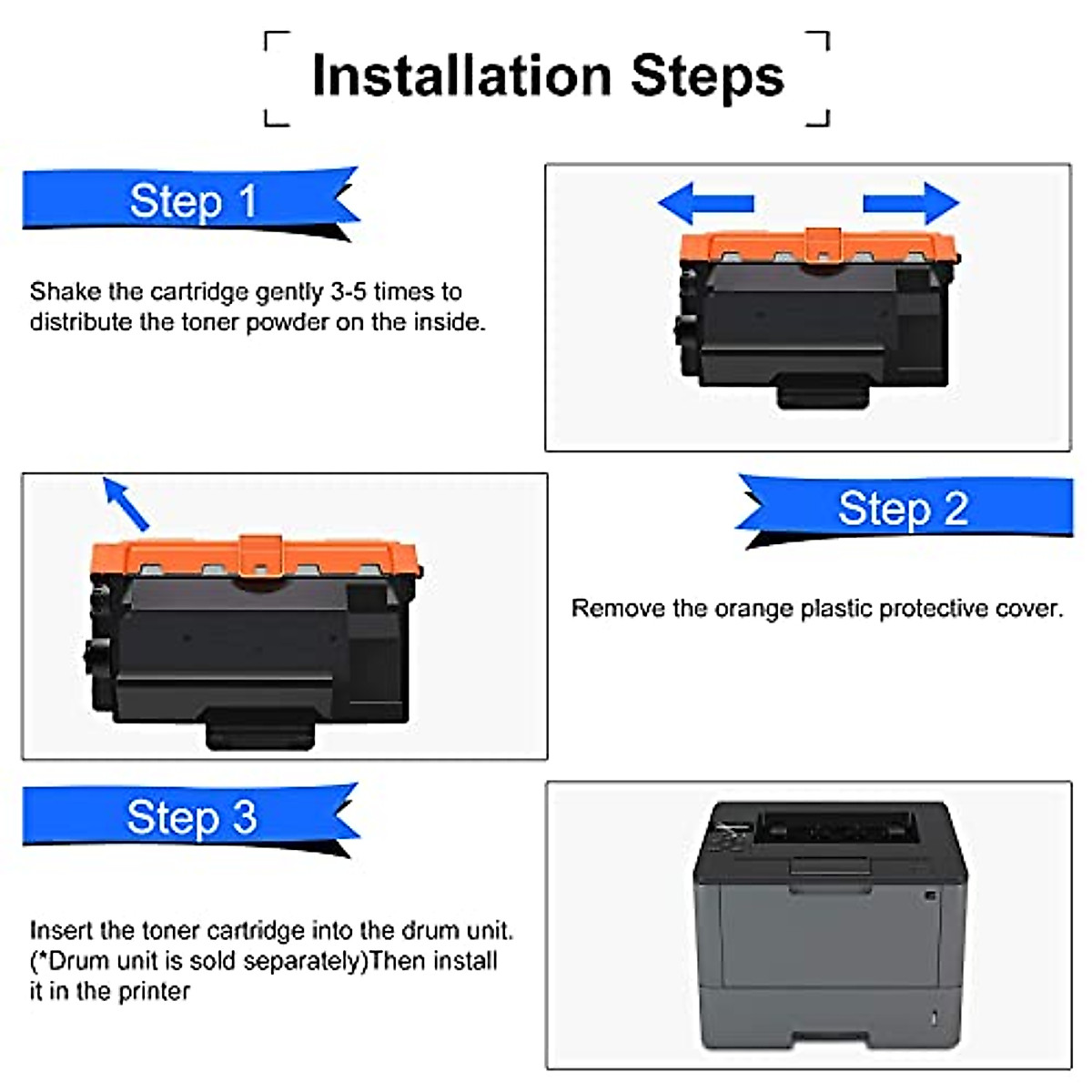 Installation Steps

Step 1

Shake the cartridge gently 3-5 times to distribute the toner powder on the inside.

Step 2

Remove the orange plastic protective cover.

Step 3

Insert the toner cartridge into the drum unit. (*Drum unit is sold separately)Then install it in the printer