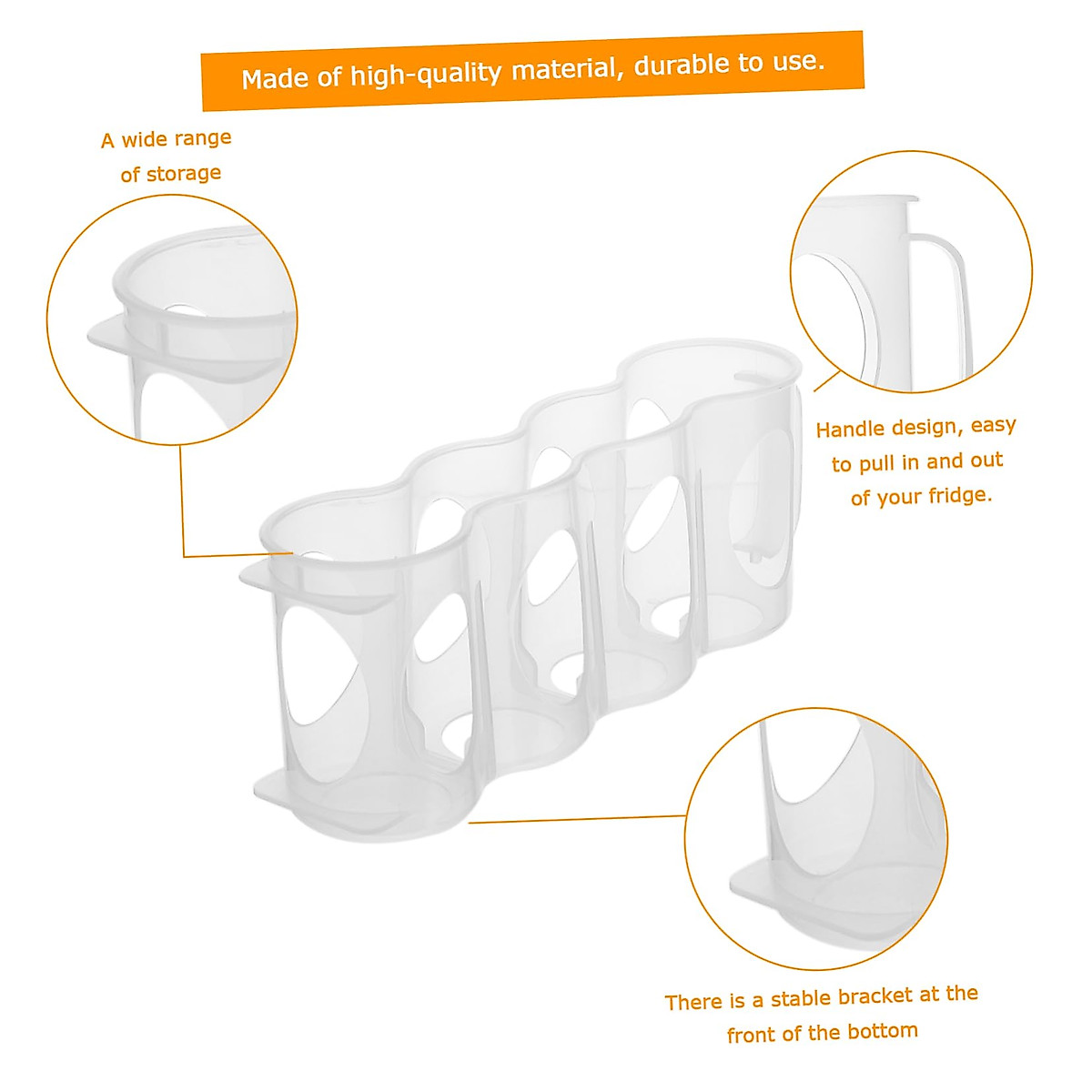 Made of high-quality material, durable to use.

A wide range of storage

Handle design, easy to pull in and out of your fridge.

There is a stable bracket at the front of the bottom