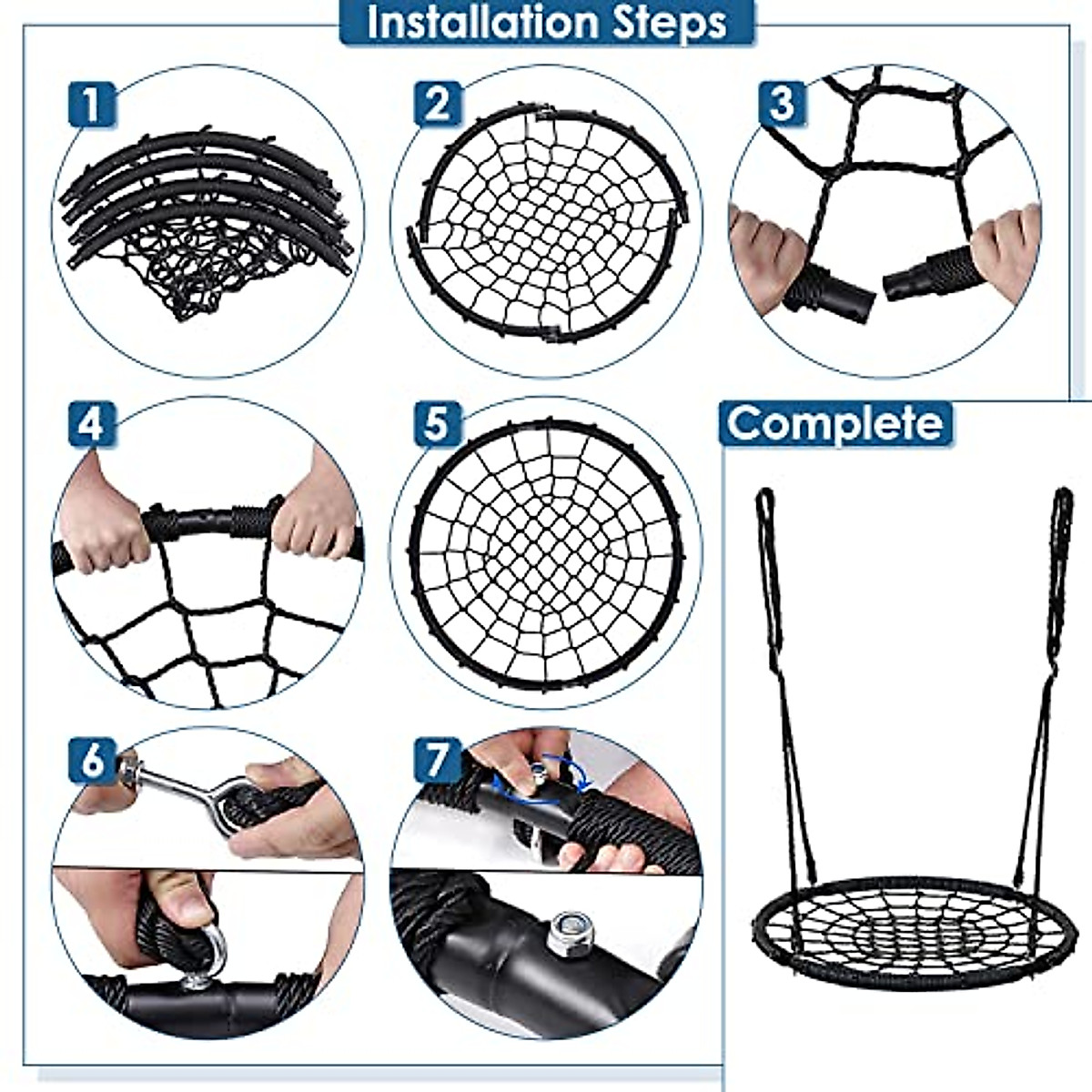 Installation Steps

1

2

3

4

5

Complete

6

7