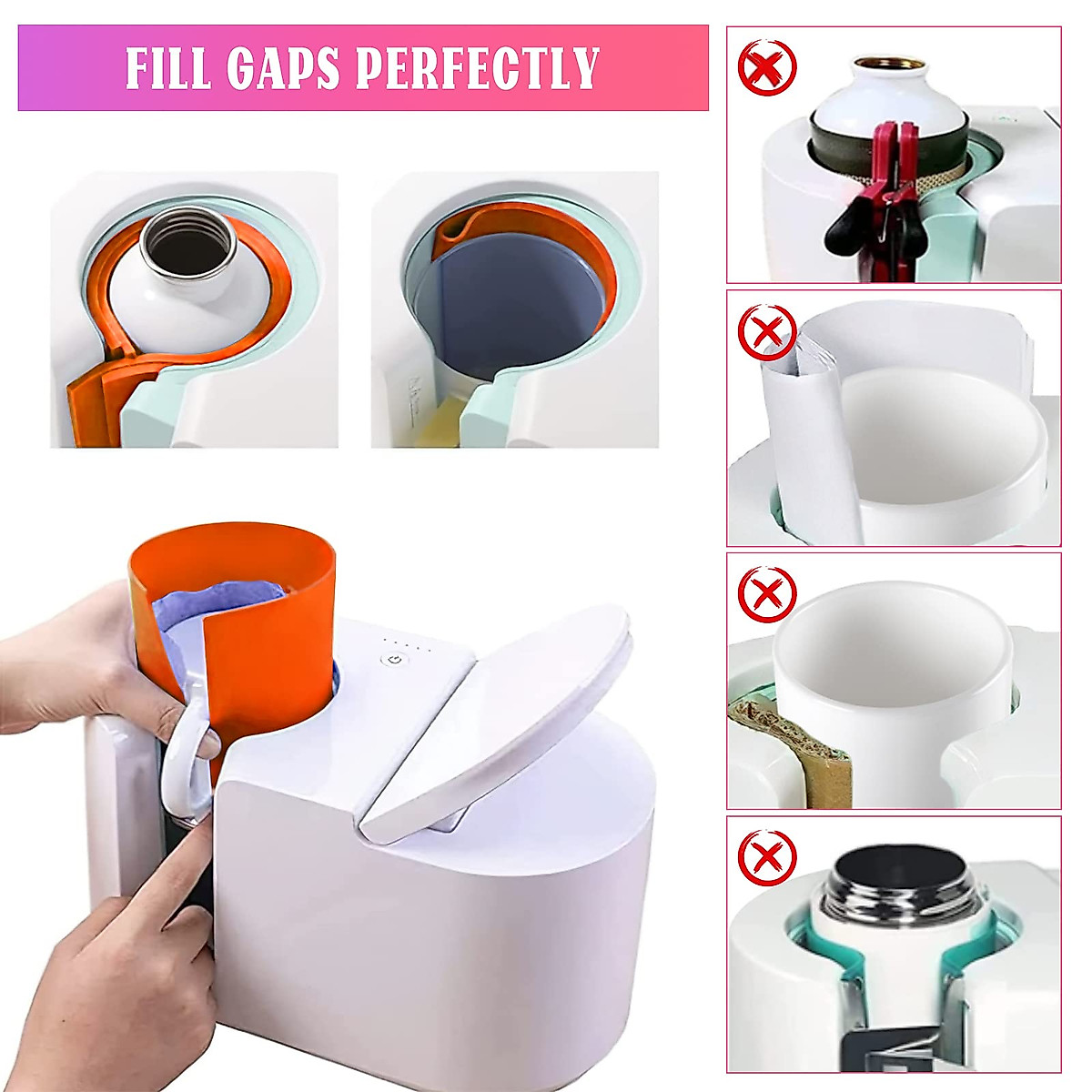 FILL GAPS PERFECTLY