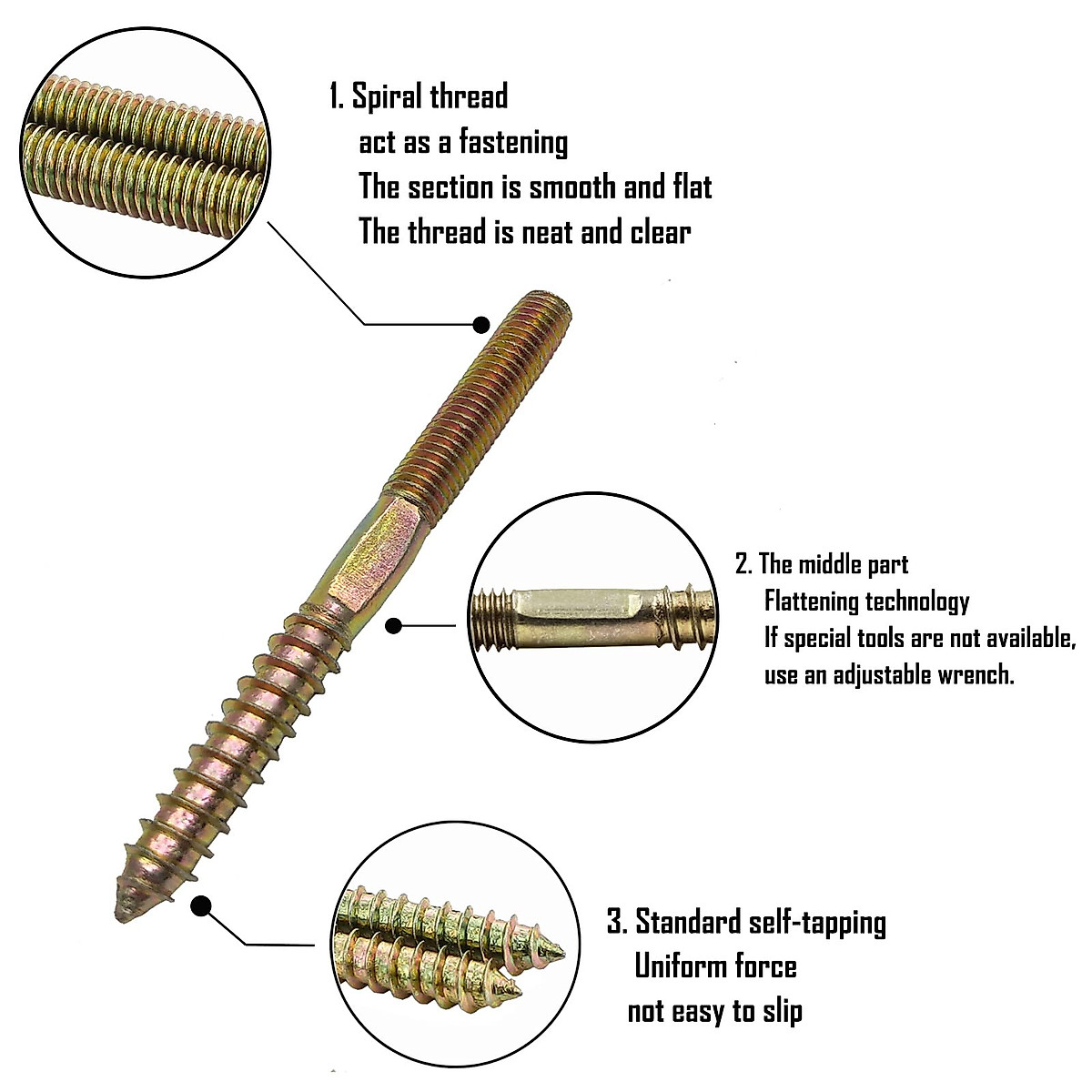 1. Spiral thread
act as a fastening
The section is smooth and flat
The thread is neat and clear

2. The middle part
Flattening technology
If special tools are not available,
use an adjustable wrench.

3. Standard self-tapping
Uniform force
not easy to slip