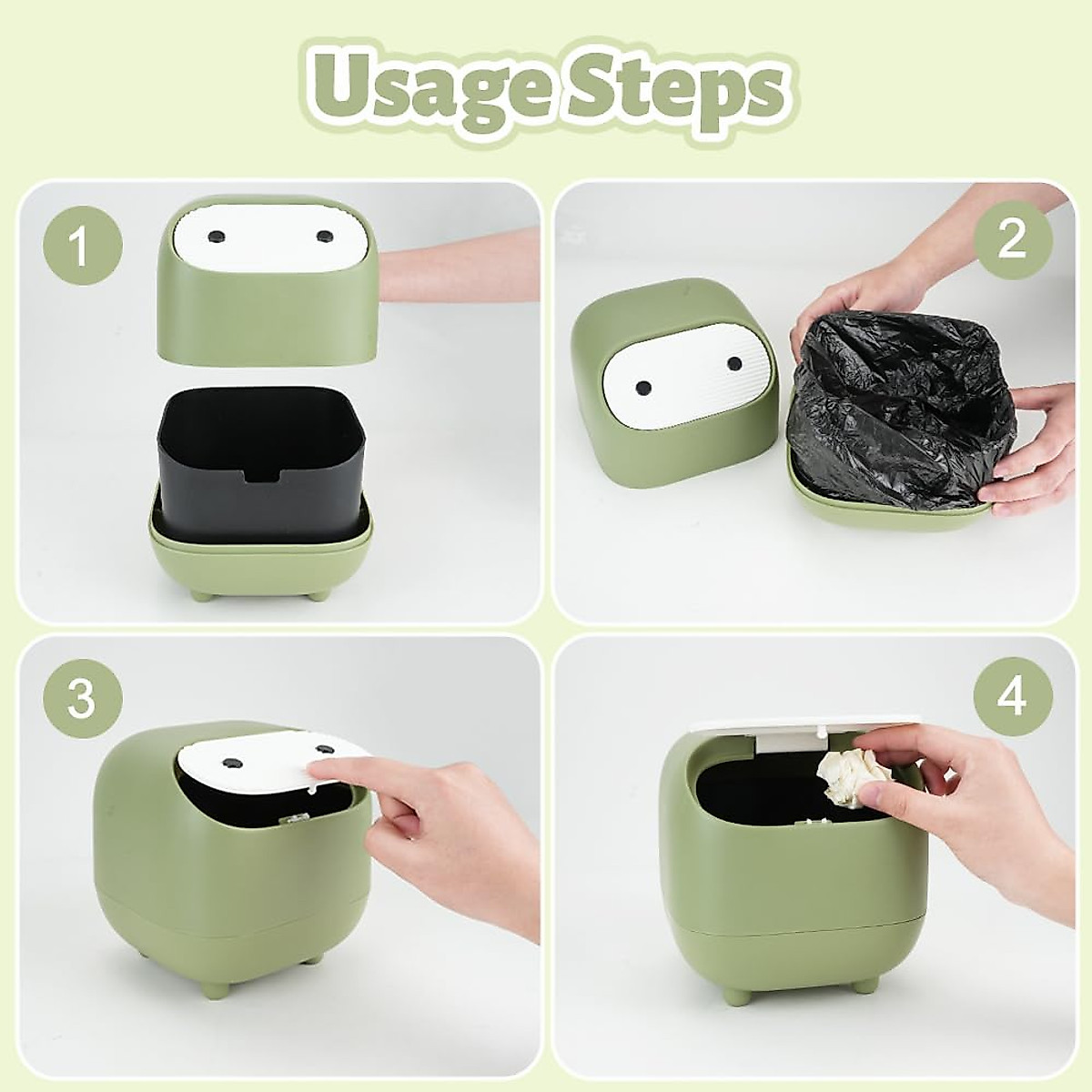 Usage Steps

1

2

3

4