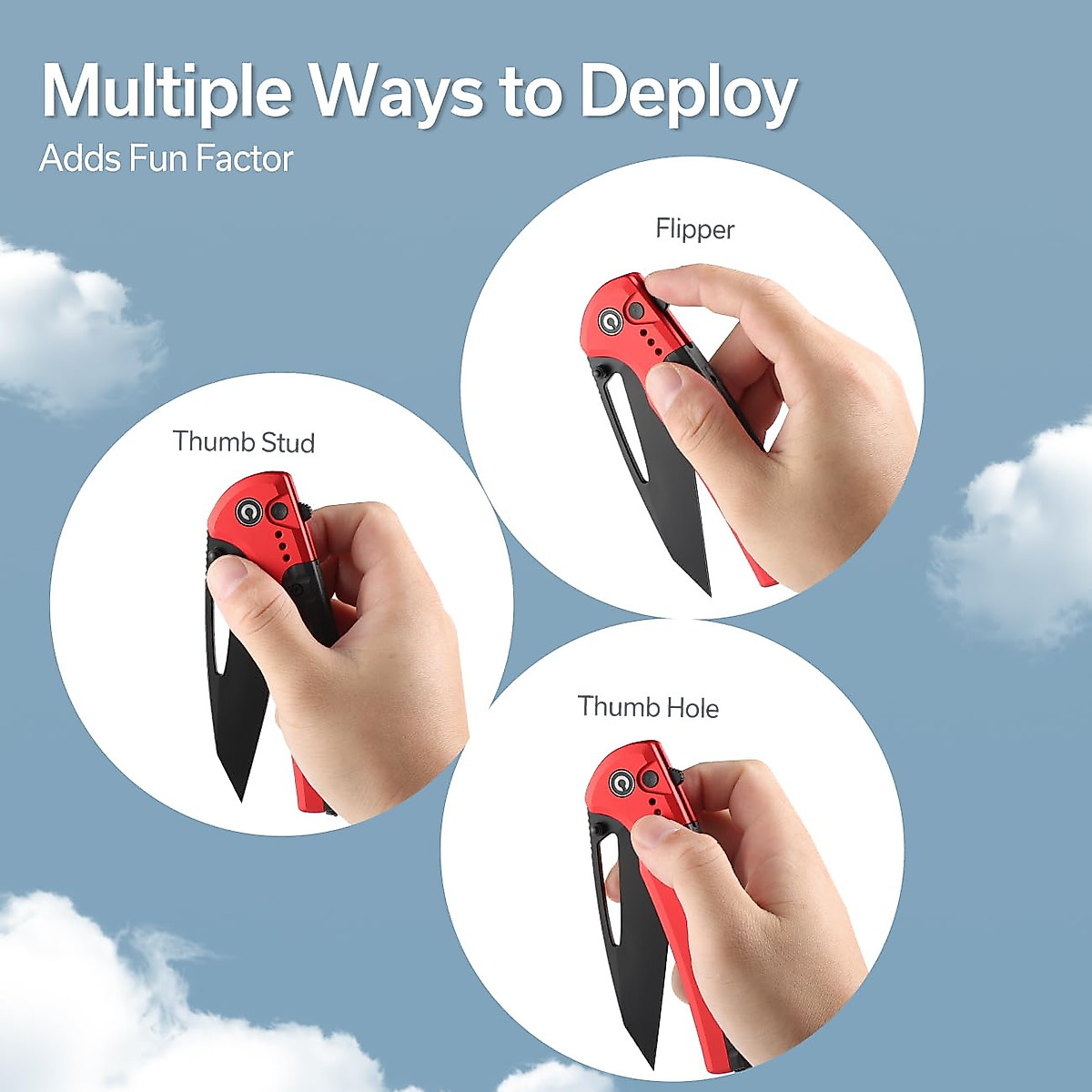 Multiple Ways to Deploy
Adds Fun Factor

Flipper

Thumb Stud

Thumb Hole