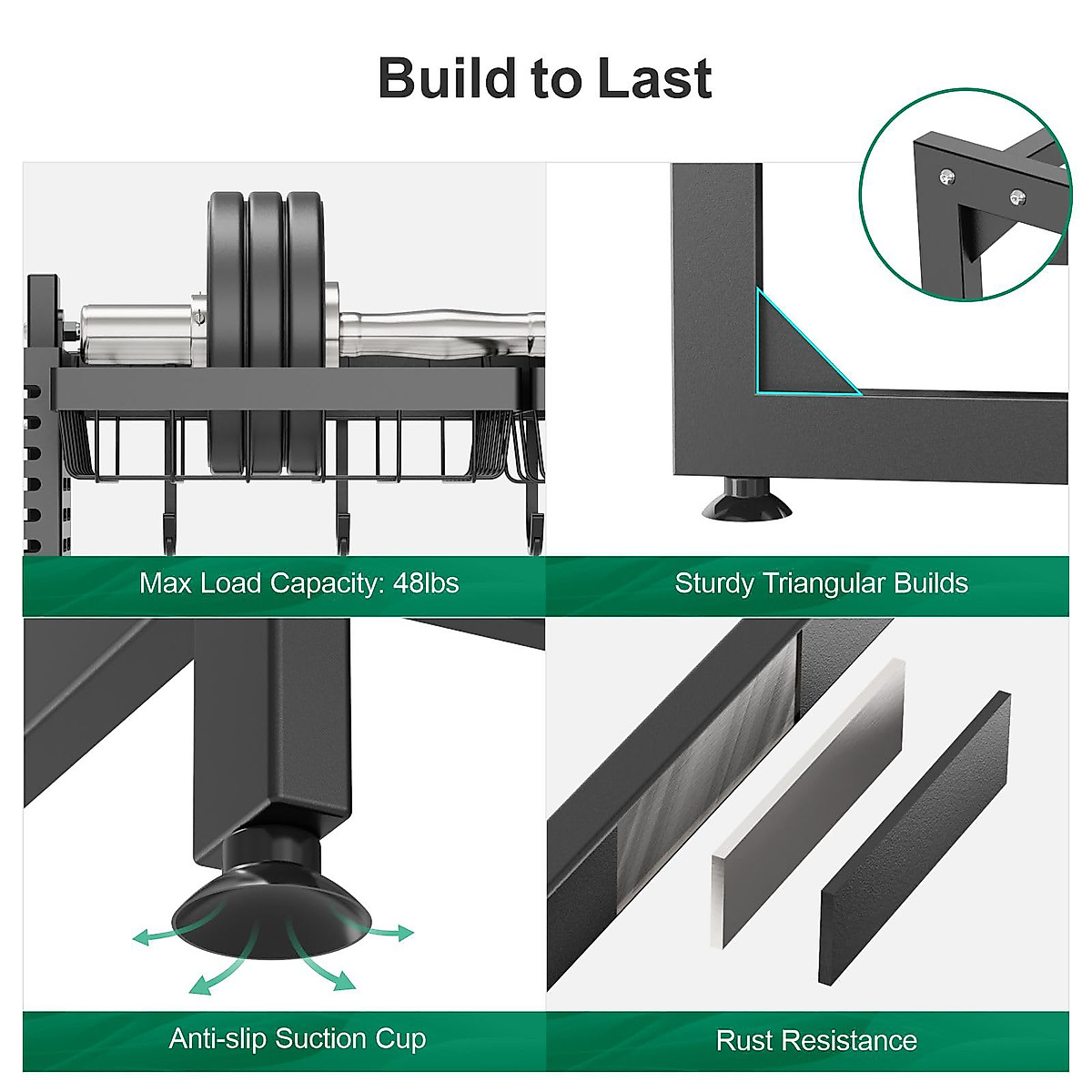 Build to Last

Max Load Capacity: 48lbs

Sturdy Triangular Builds

Anti-slip Suction Cup

Rust Resistance