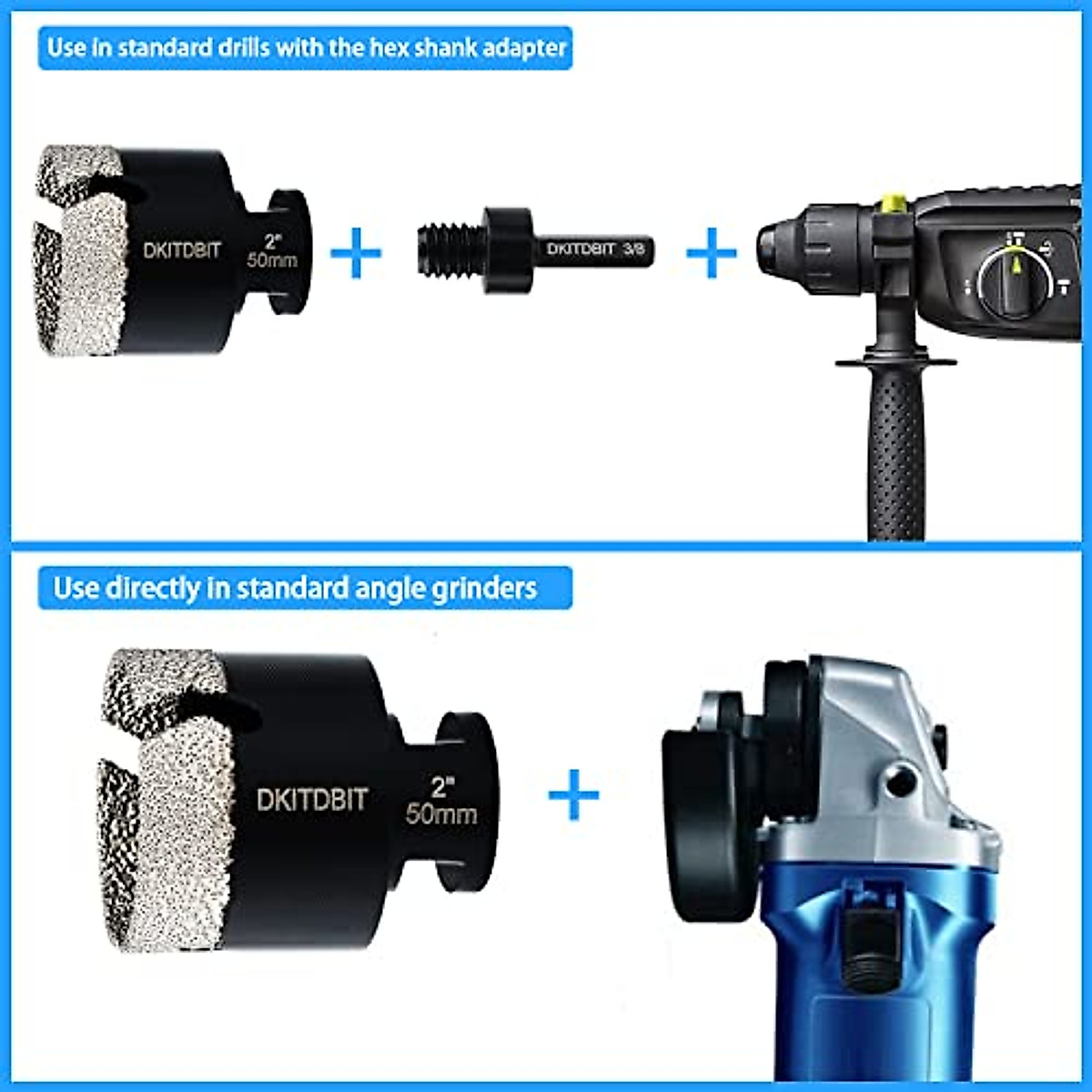 Use in standard drills with the hex shank adapter

DKITDBIT 2" 50mm

+

DKITDBIT 3/8

+

Use directly in standard angle grinders

DKITDBIT 2" 50mm

+