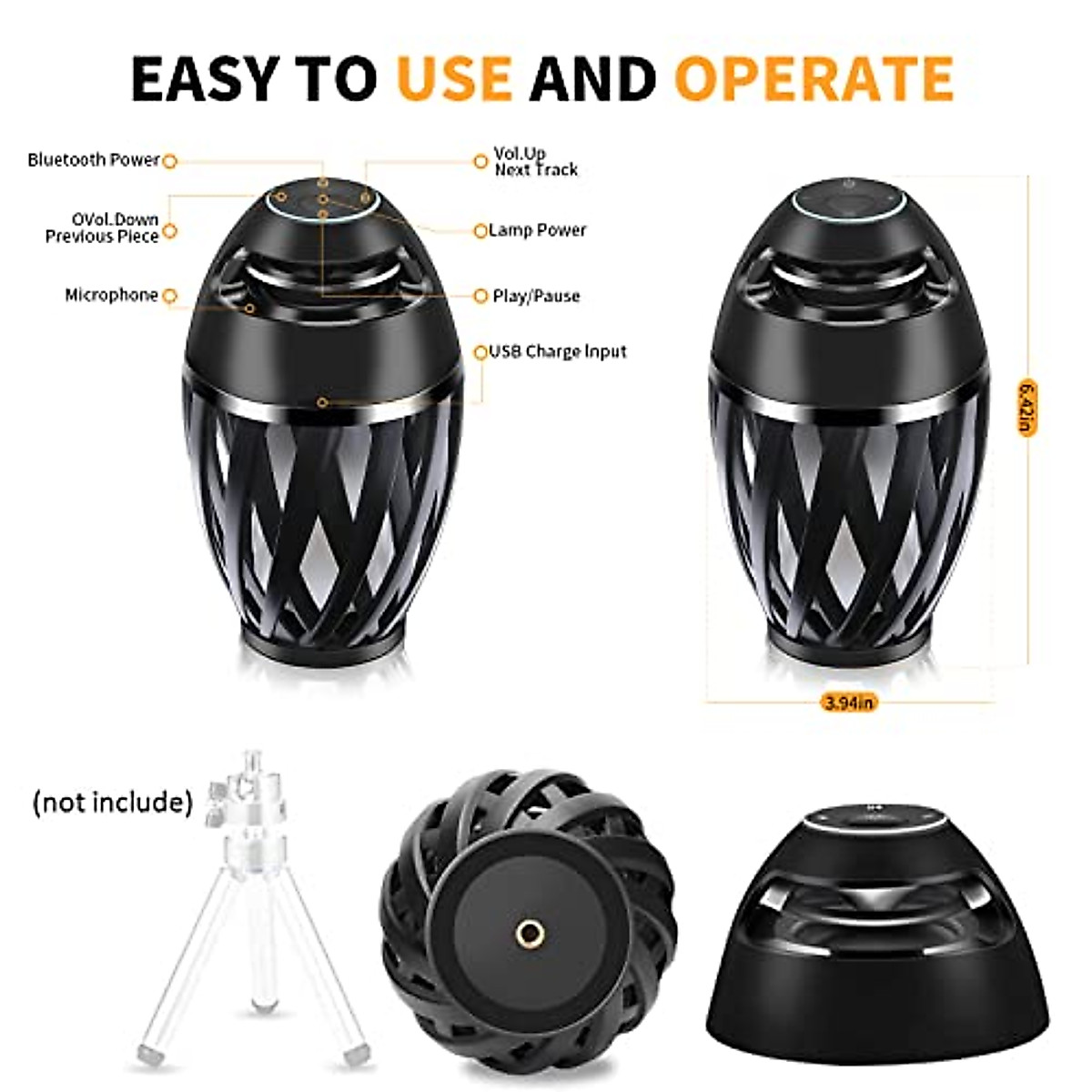 EASY TO USE AND OPERATE

Bluetooth Power

OVol.Down Previous Piece

Microphone

Vol.Up Next Track

Lamp Power

Play/Pause

USB Charge Input

6.42in

3.94in

(not include)