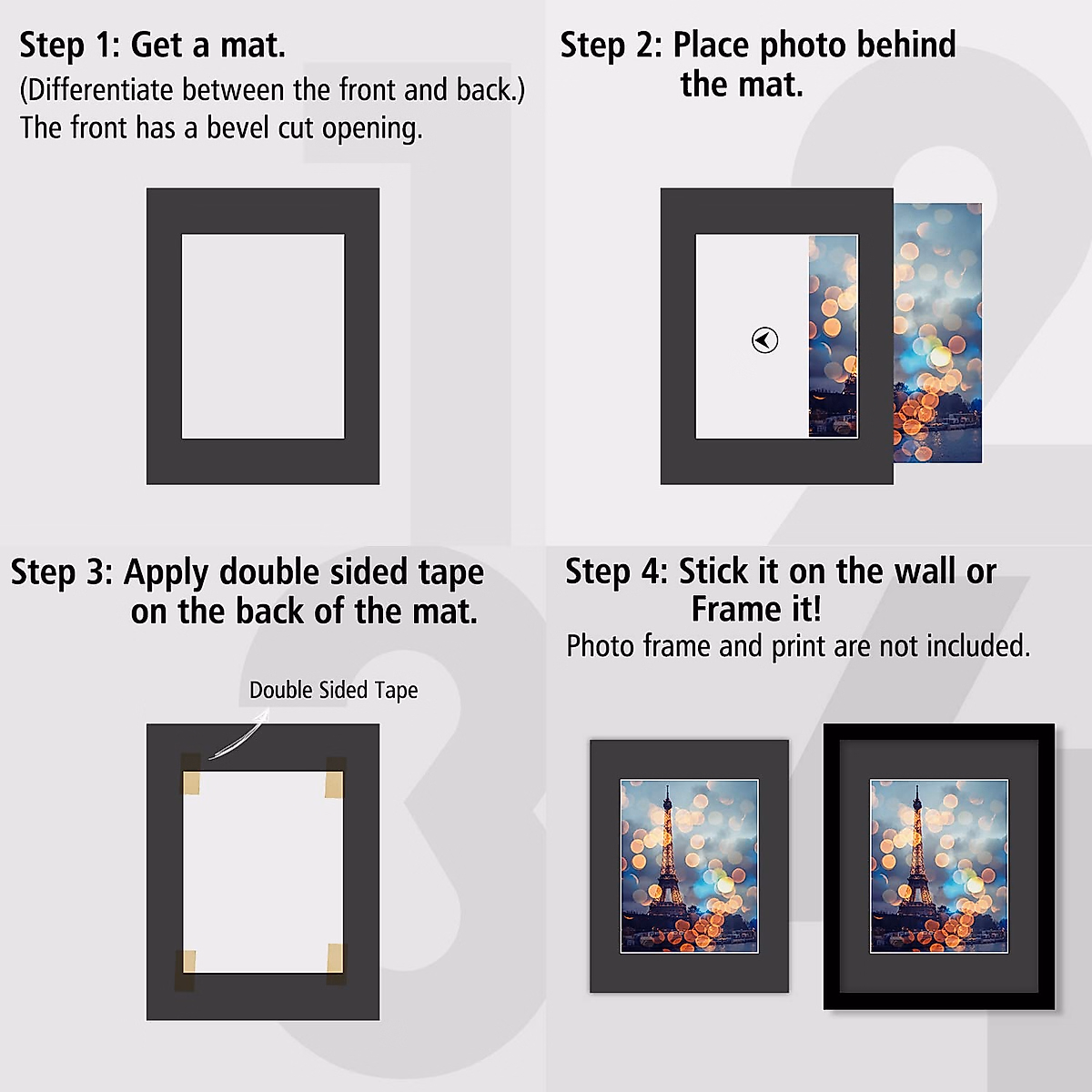 Step 1: Get a mat.
(Differentiate between the front and back.)
The front has a bevel cut opening.

Step 2: Place photo behind the mat.

Step 3: Apply double sided tape on the back of the mat.

Double Sided Tape

Step 4: Stick it on the wall or Frame it!
Photo frame and print are not included.