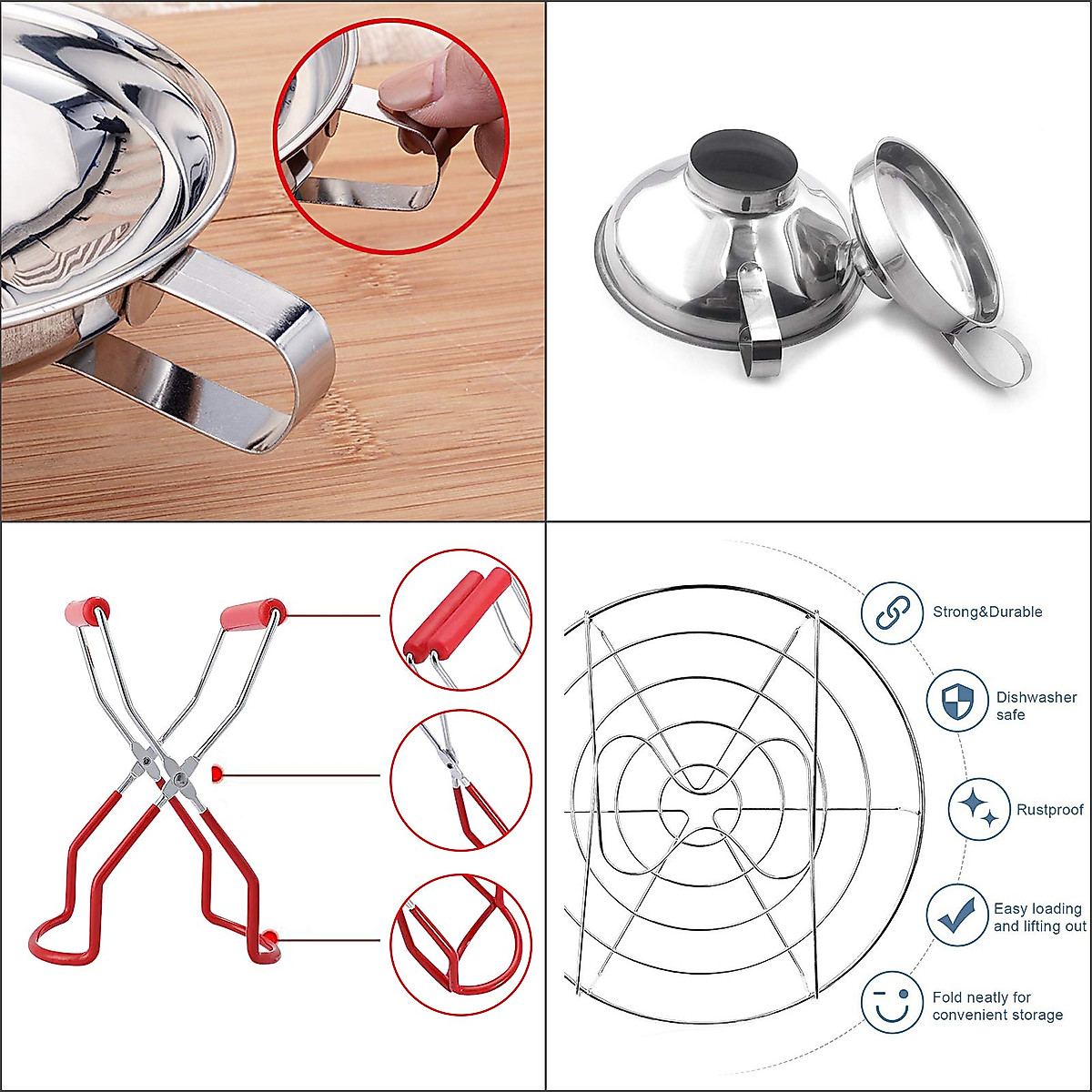 Strong&Durable

Dishwasher safe

Rustproof

Easy loading and lifting out

Fold neatly for convenient storage