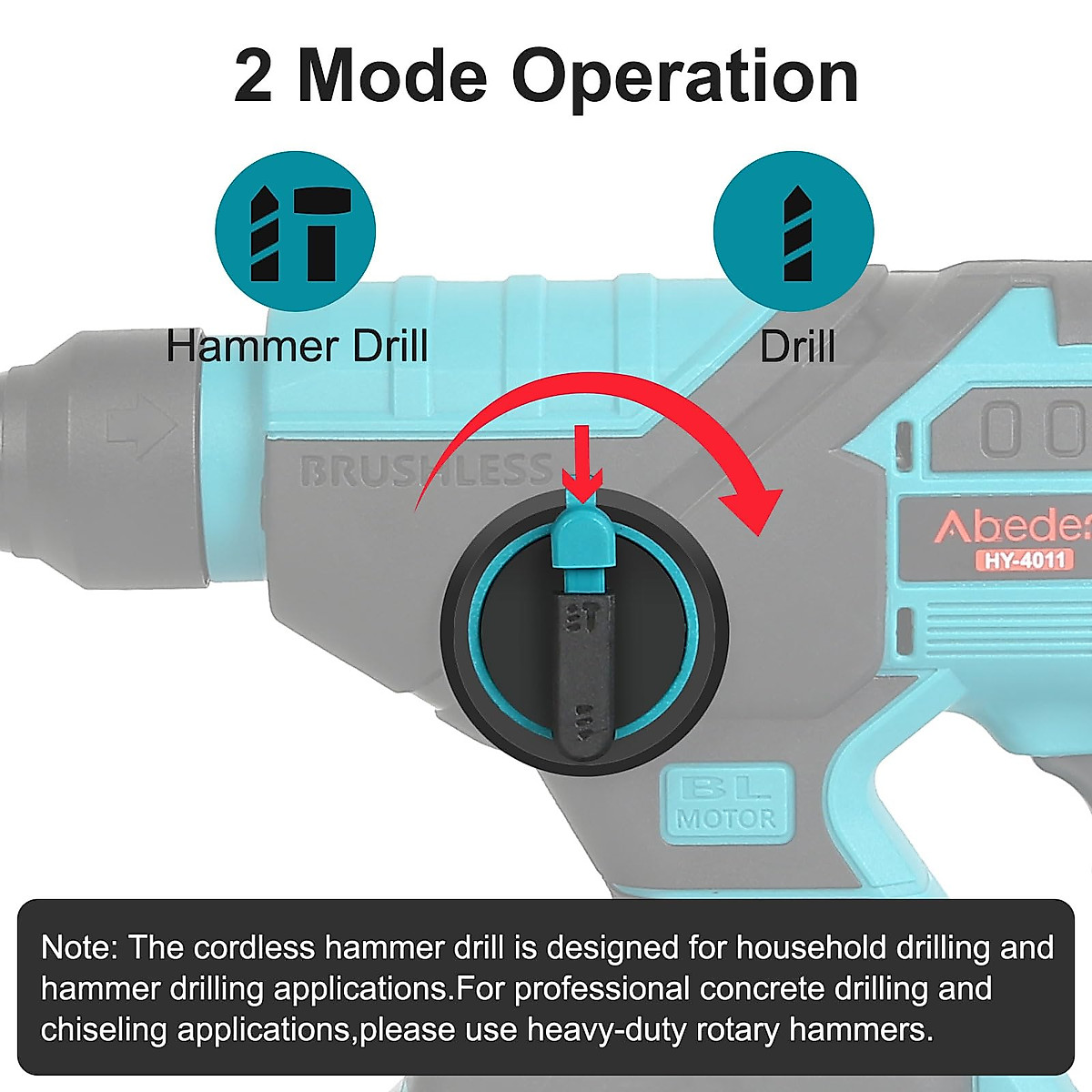 2 Mode Operation

Hammer Drill

Drill

BRUSHLESS

Abede

HY-4011

BL MOTOR

Note: The cordless hammer drill is designed for household drilling and hammer drilling applications.For professional concrete drilling and chiseling applications,please use heavy-duty rotary hammers.