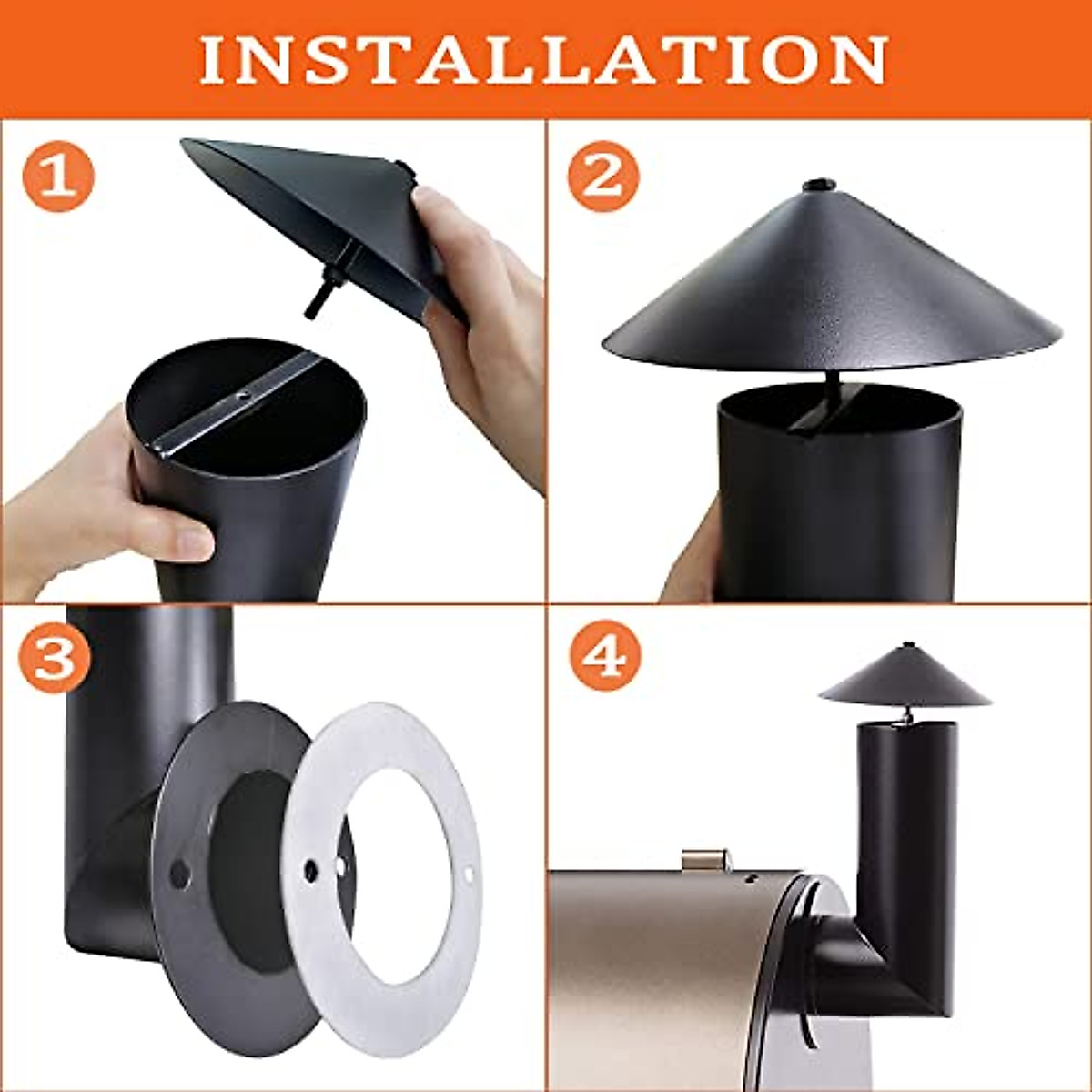 INSTALLATION

1

2

3

4