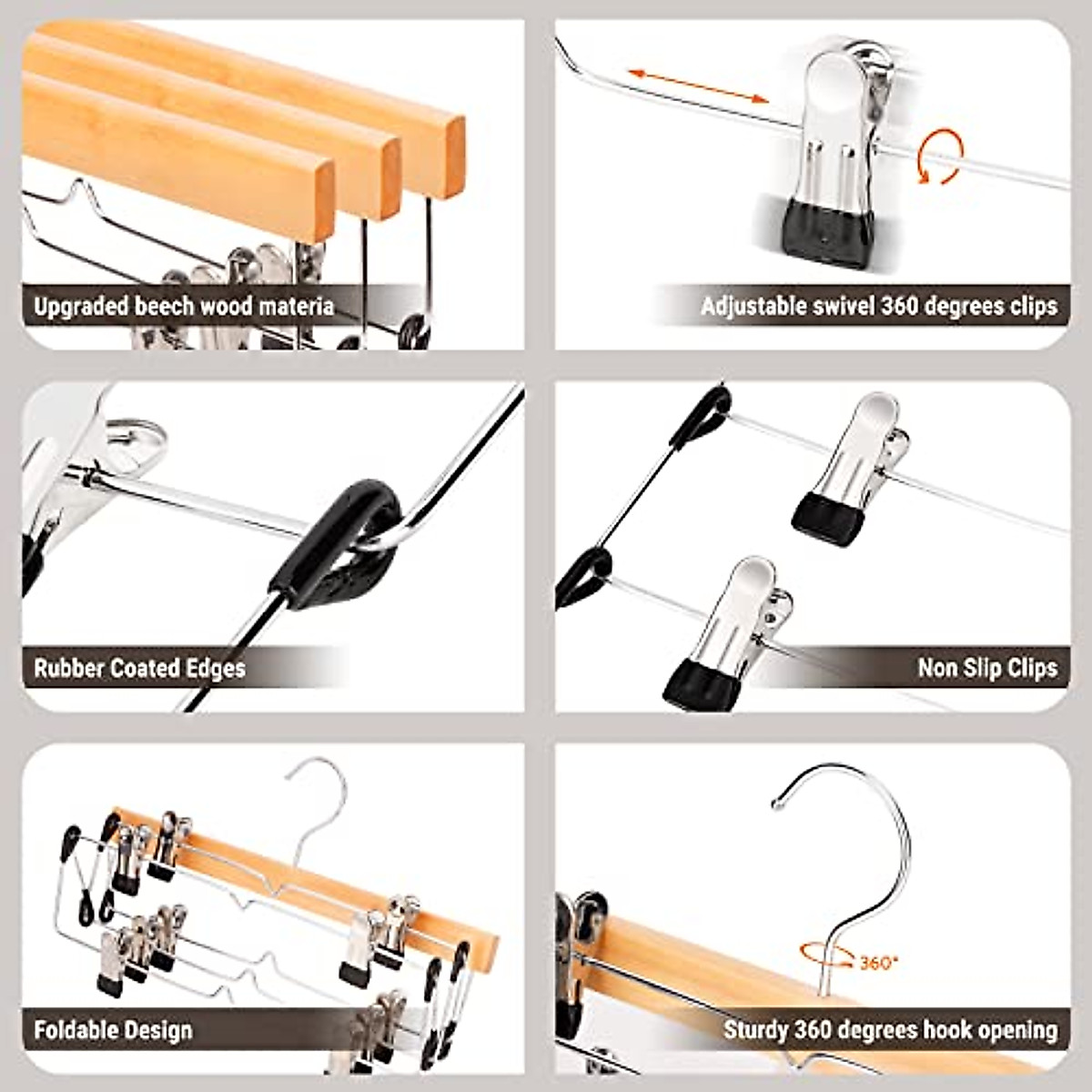 Upgraded beech wood materia

Adjustable swivel 360 degrees clips

Rubber Coated Edges

Non Slip Clips

Foldable Design

360°

Sturdy 360 degrees hook opening