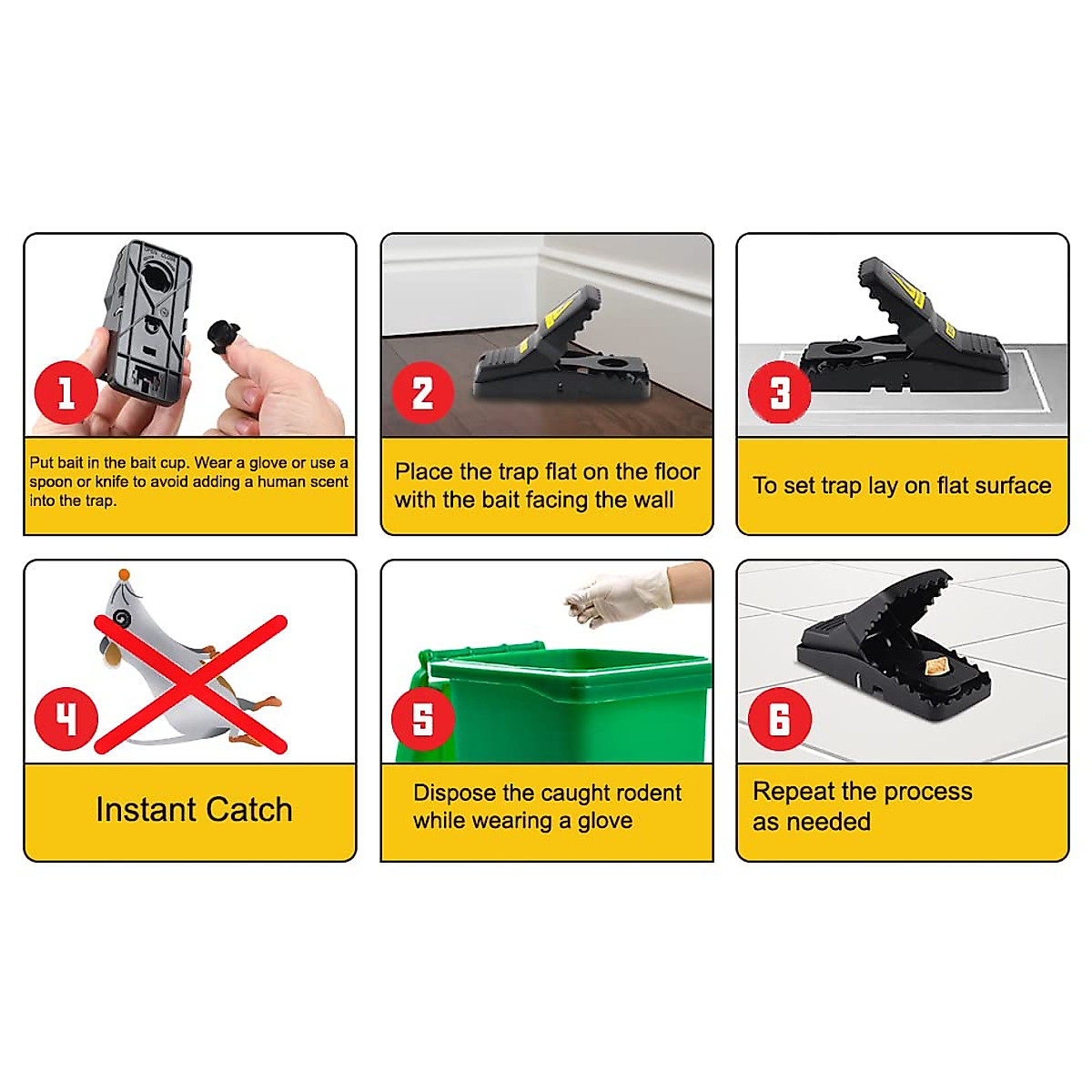 1

Put bait in the bait cup. Wear a glove or use a spoon or knife to avoid adding a human scent into the trap.

2

Place the trap flat on the floor with the bait facing the wall

3

To set trap lay on flat surface

4

Instant Catch

5

Dispose the caught rodent while wearing a glove

6

Repeat the process as needed