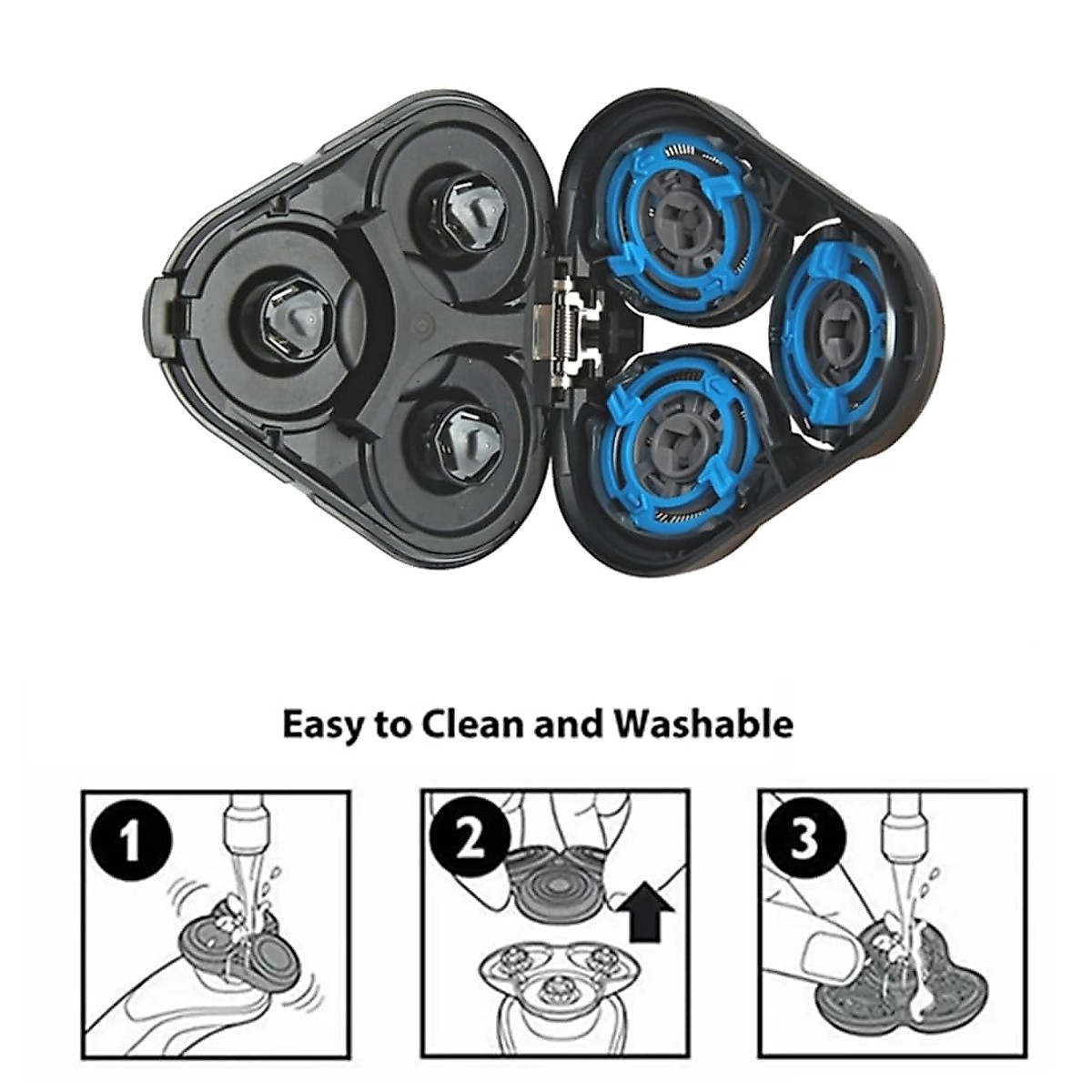 Easy to Clean and Washable

1

2

3