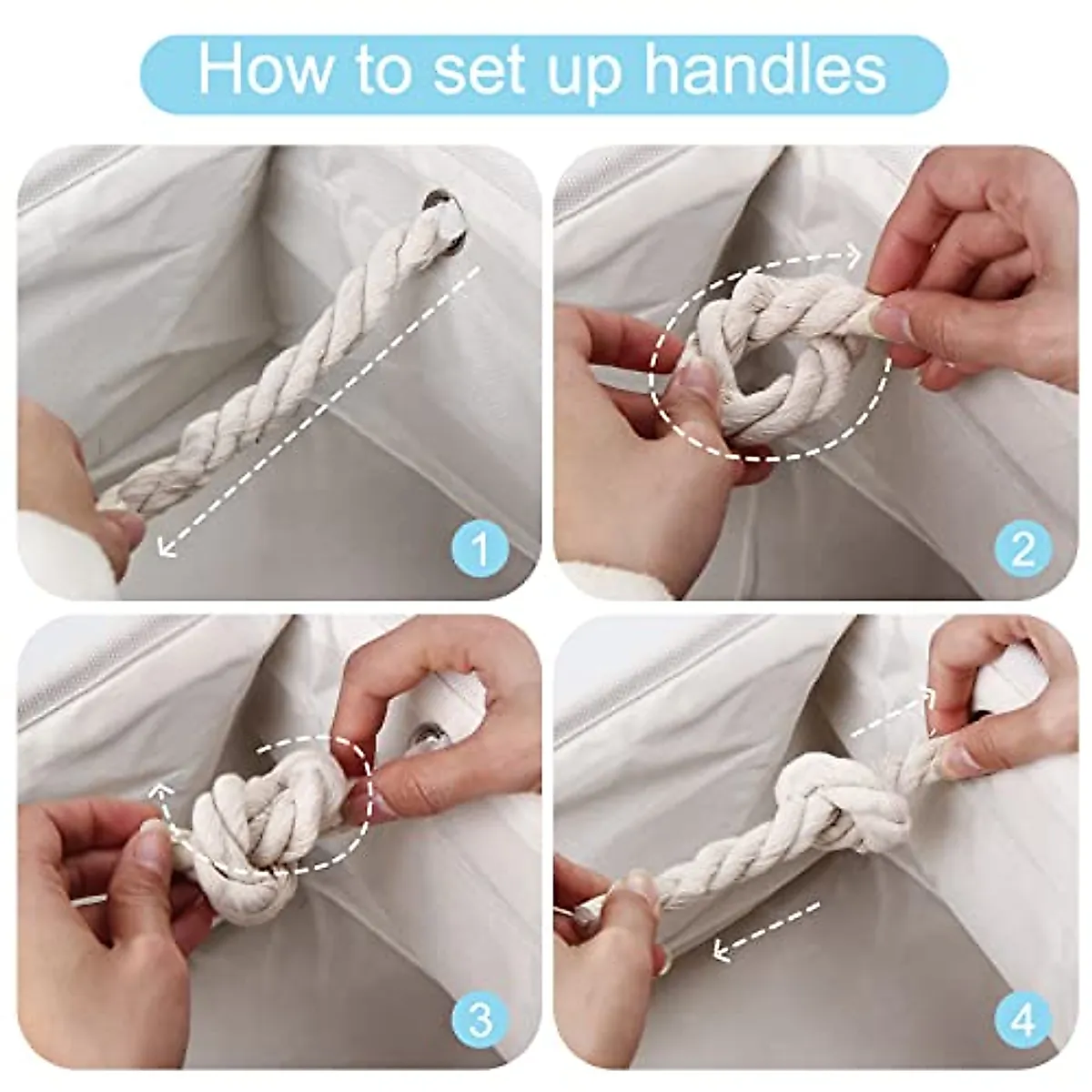 How to set up handles

1

2

3

4