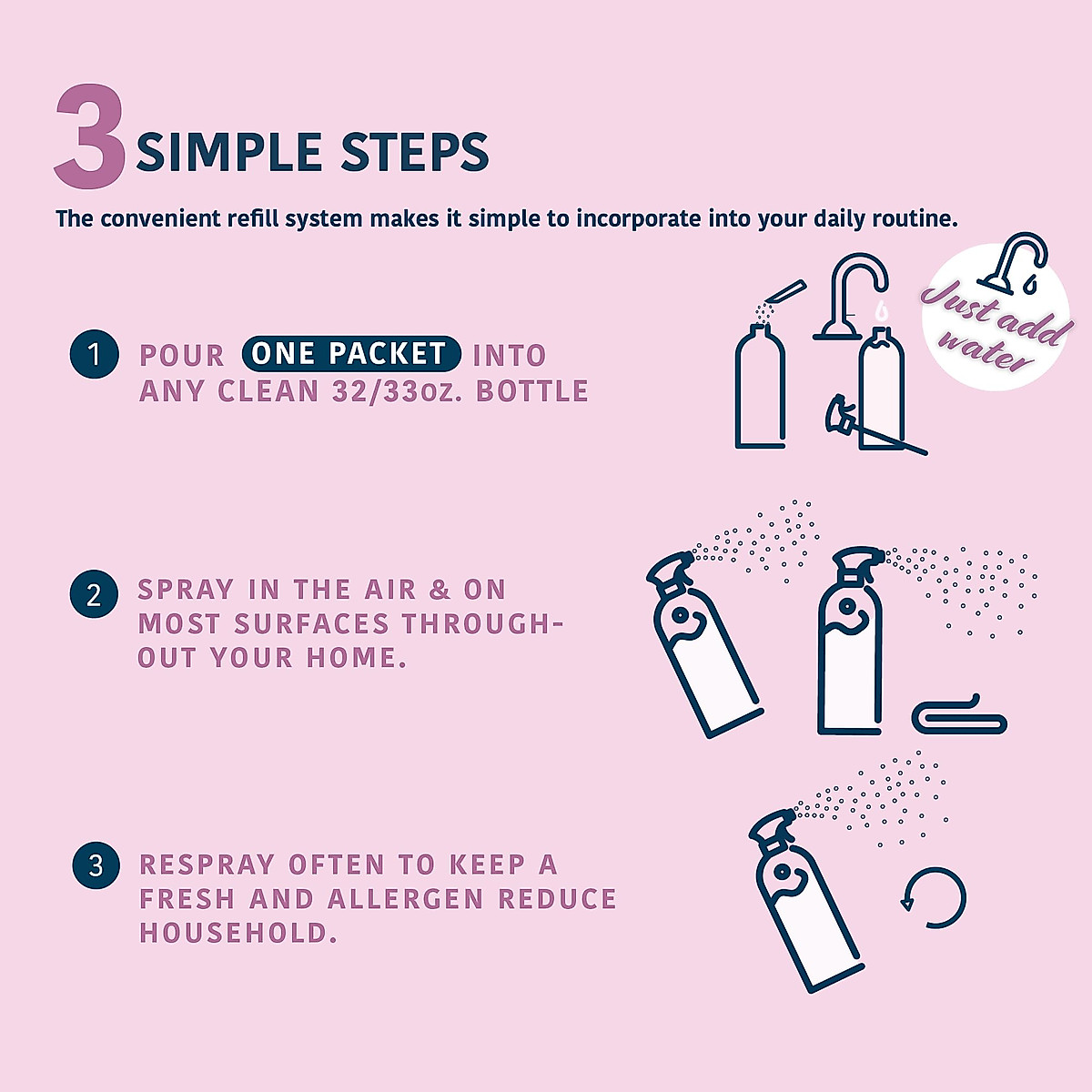 3 SIMPLE STEPS

The convenient refill system makes it simple to incorporate into your daily routine.

Just add water

1 POUR ONE PACKET INTO ANY CLEAN 32/33oz. BOTTLE

2 SPRAY IN THE AIR & ON MOST SURFACES THROUGHOUT YOUR HOME.

3 RESPRAY OFTEN TO KEEP A FRESH AND ALLERGEN REDUCE HOUSEHOLD.