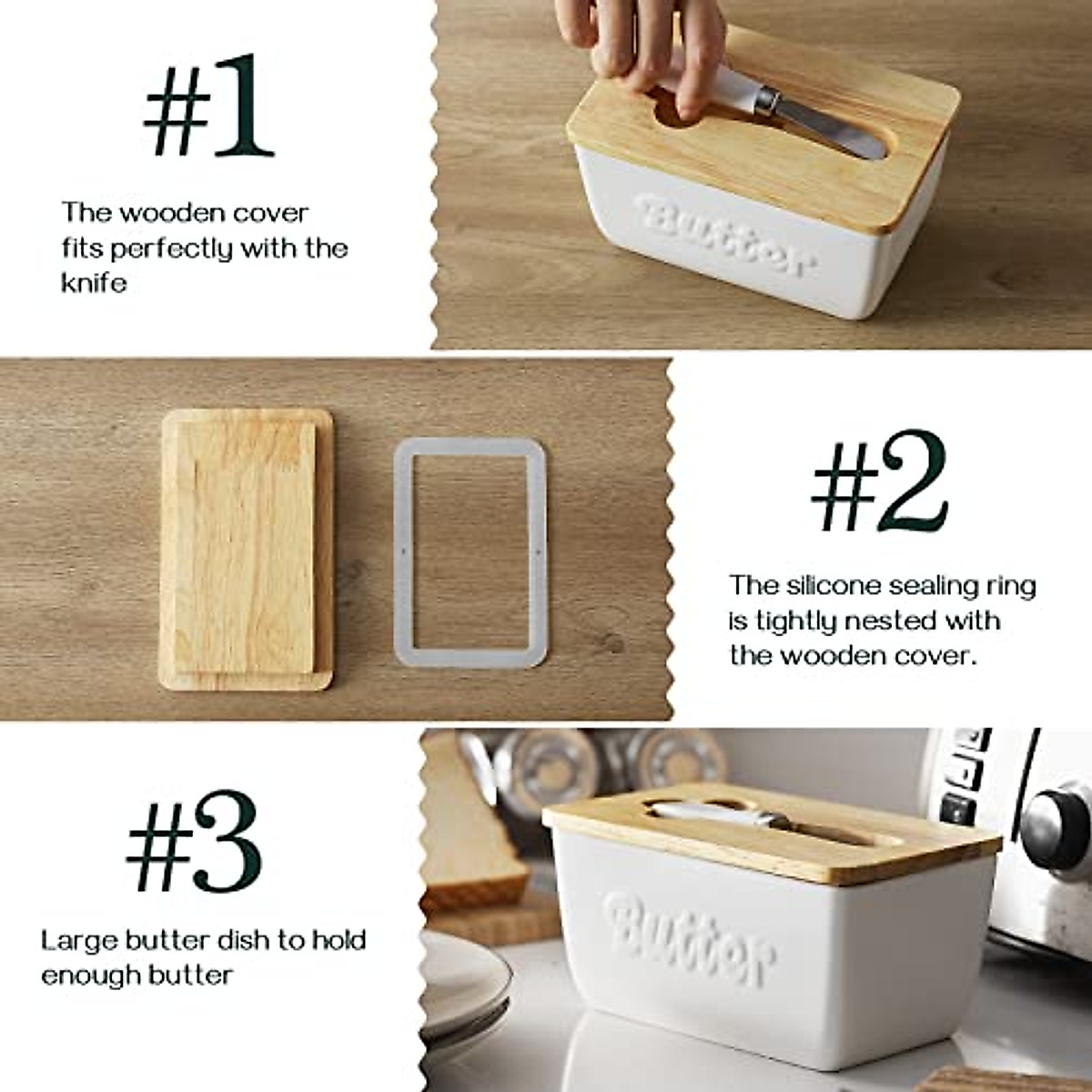 #1

The wooden cover fits perfectly with the knife

Butter

#2

The silicone sealing ring is tightly nested with the wooden cover.

#3

Large butter dish to hold enough butter

Butter