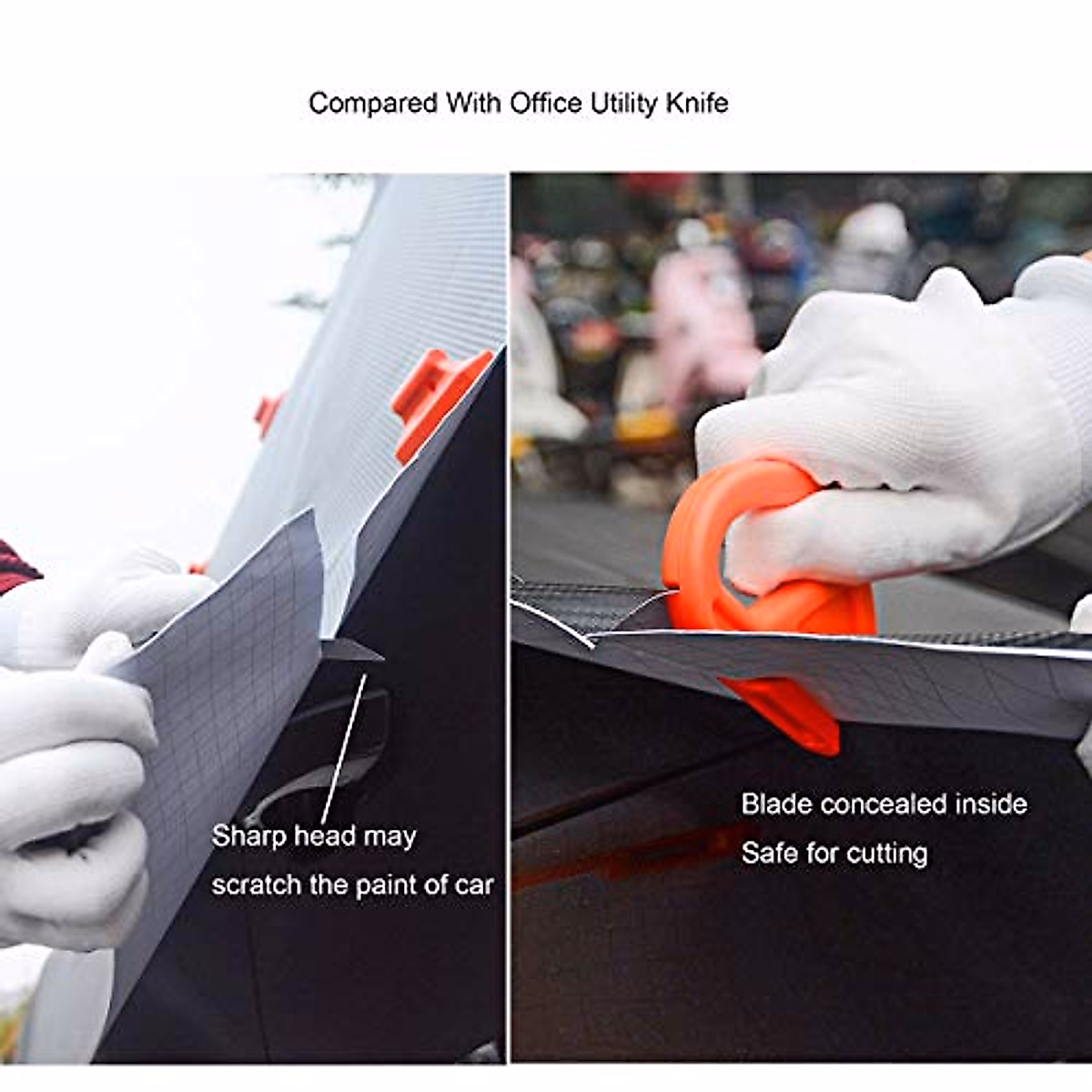 Compared With Office Utility Knife

Sharp head may scratch the paint of car

Blade concealed inside
Safe for cutting