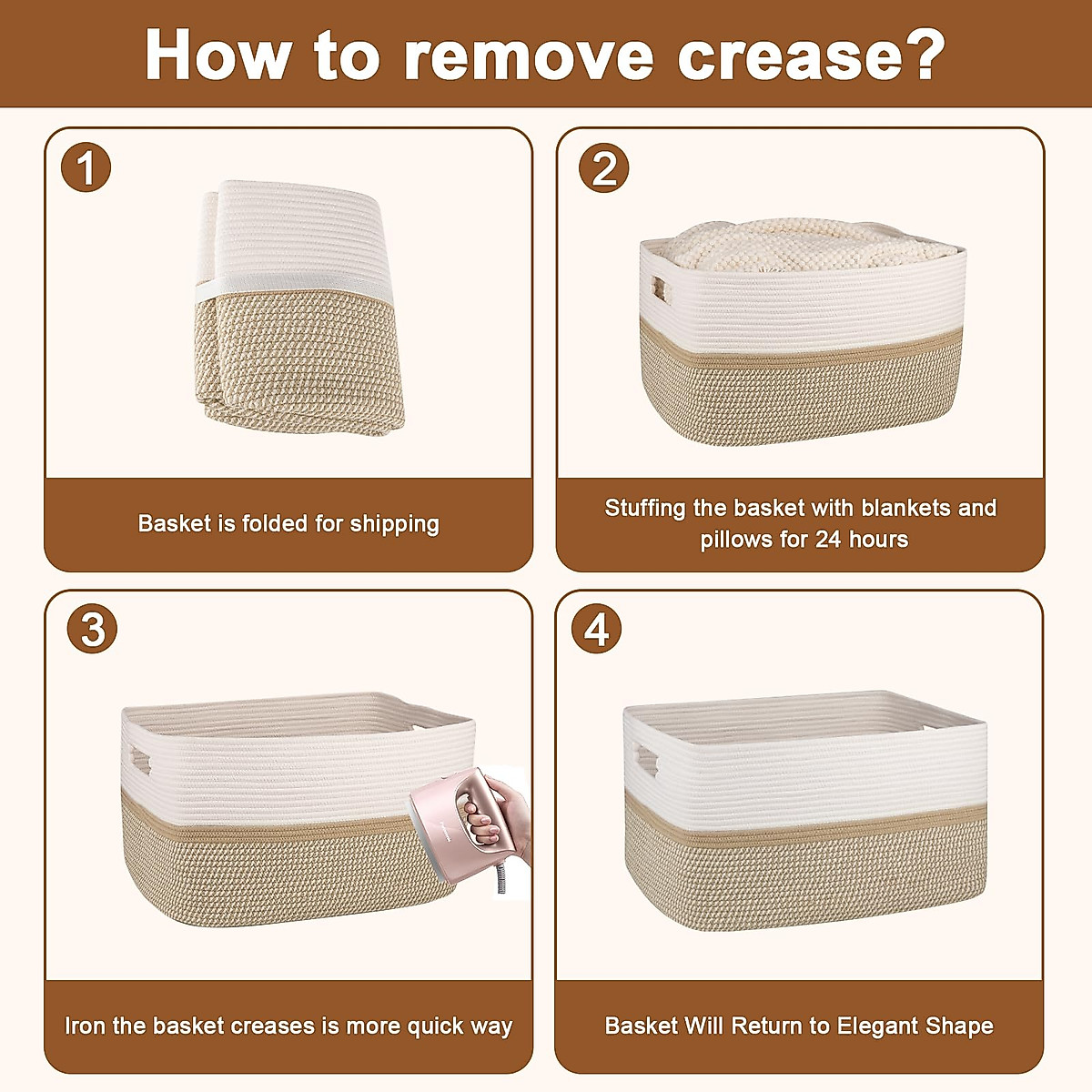 How to remove crease?

1

Basket is folded for shipping

2

Stuffing the basket with blankets and pillows for 24 hours

3

Iron the basket creases is more quick way

4

Basket Will Return to Elegant Shape