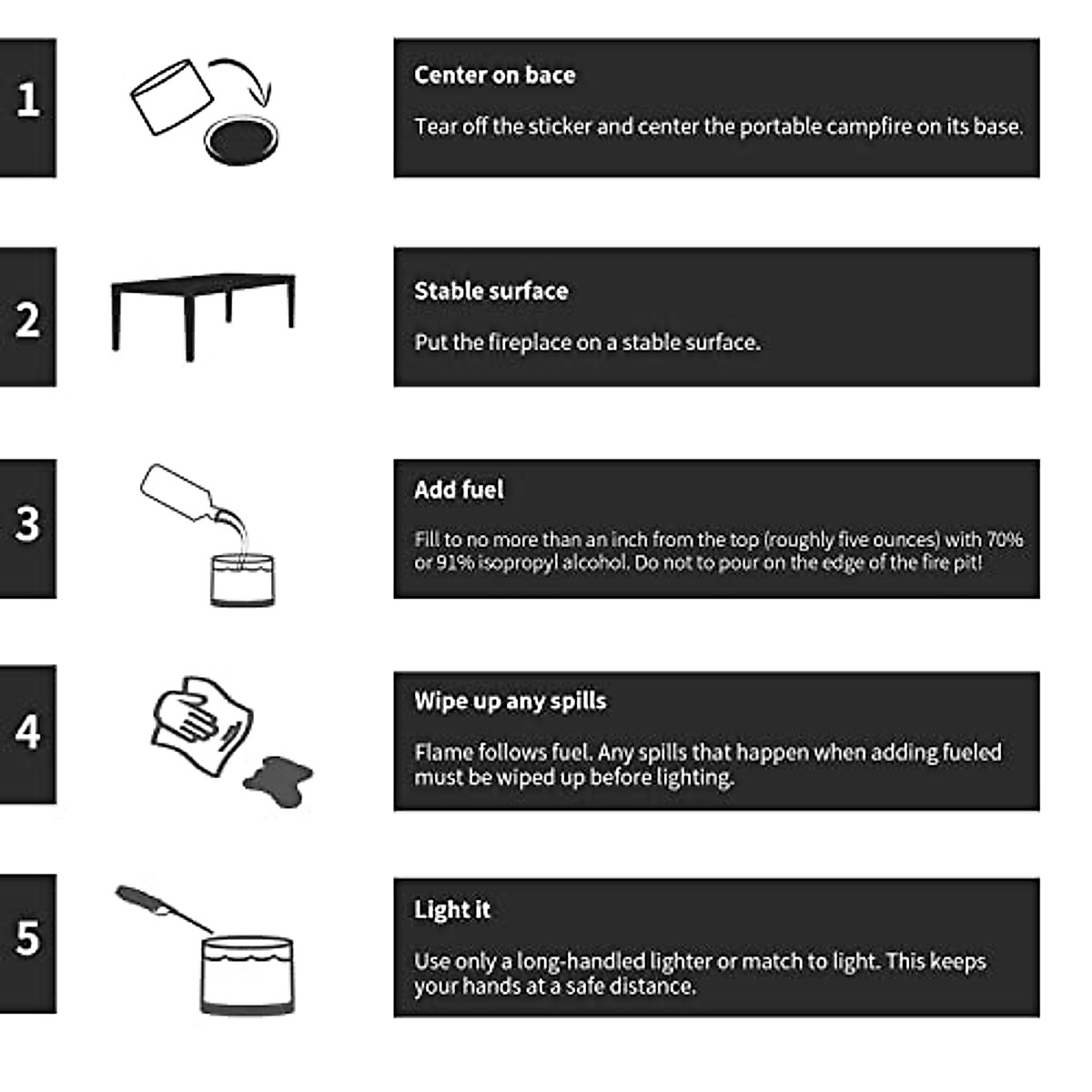 1

Center on bace

Tear off the sticker and center the portable campfire on its base.

2

Stable surface

Put the fireplace on a stable surface.

3

Add fuel

Fill to no more than an inch from the top (roughly five ounces) with 70% or 91% isopropyl alcohol. Do not to pour on the edge of the fire pit!

4

Wipe up any spills

Flame follows fuel. Any spills that happen when adding fueled must be wiped up before lighting.

5

Light it

Use only a long-handled lighter or match to light. This keeps your hands at a safe distance.