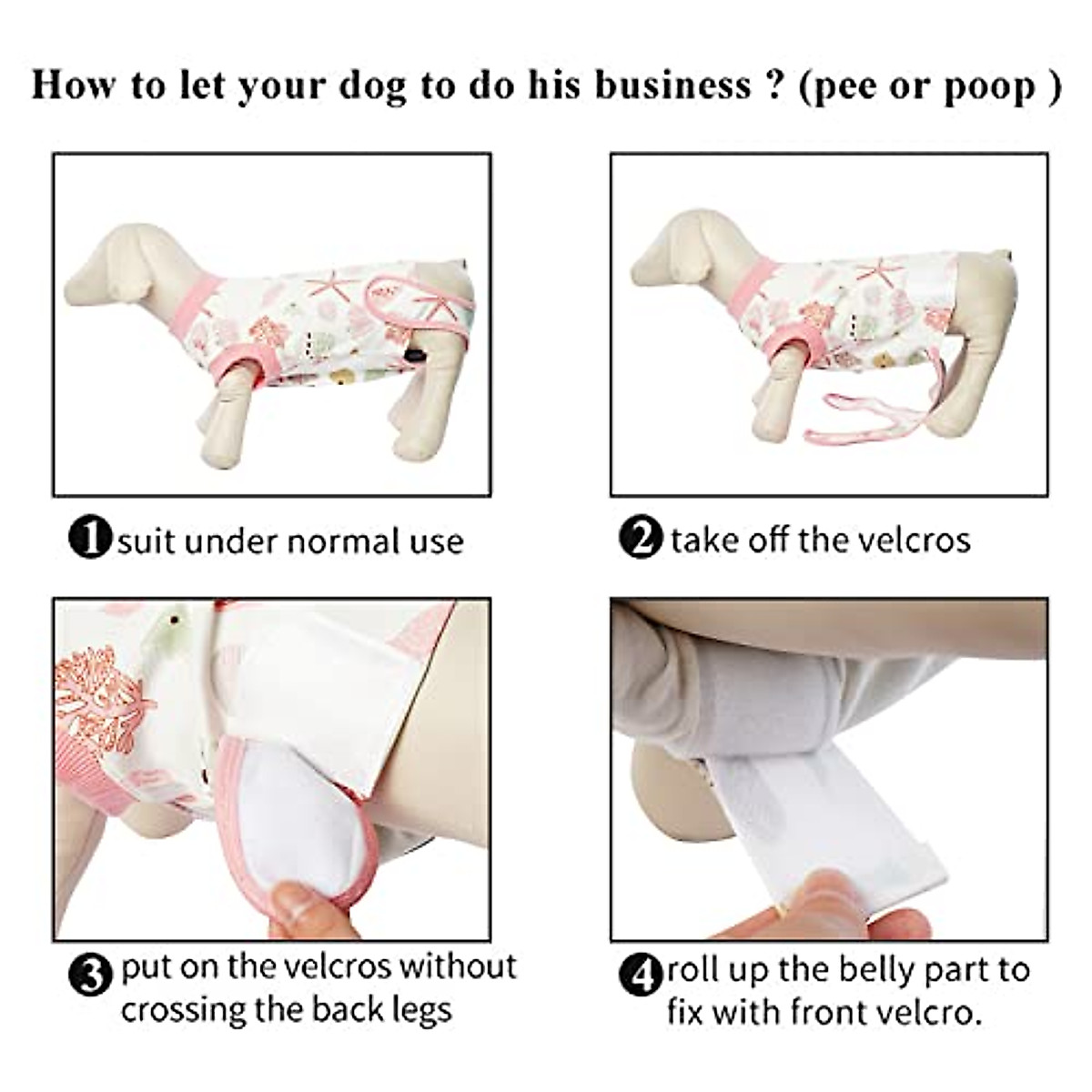 How to let your dog to do his business ? (pee or poop )

❶ suit under normal use

❷ take off the velcros

❸ put on the velcros without crossing the back legs

❹ roll up the belly part to fix with front velcro.